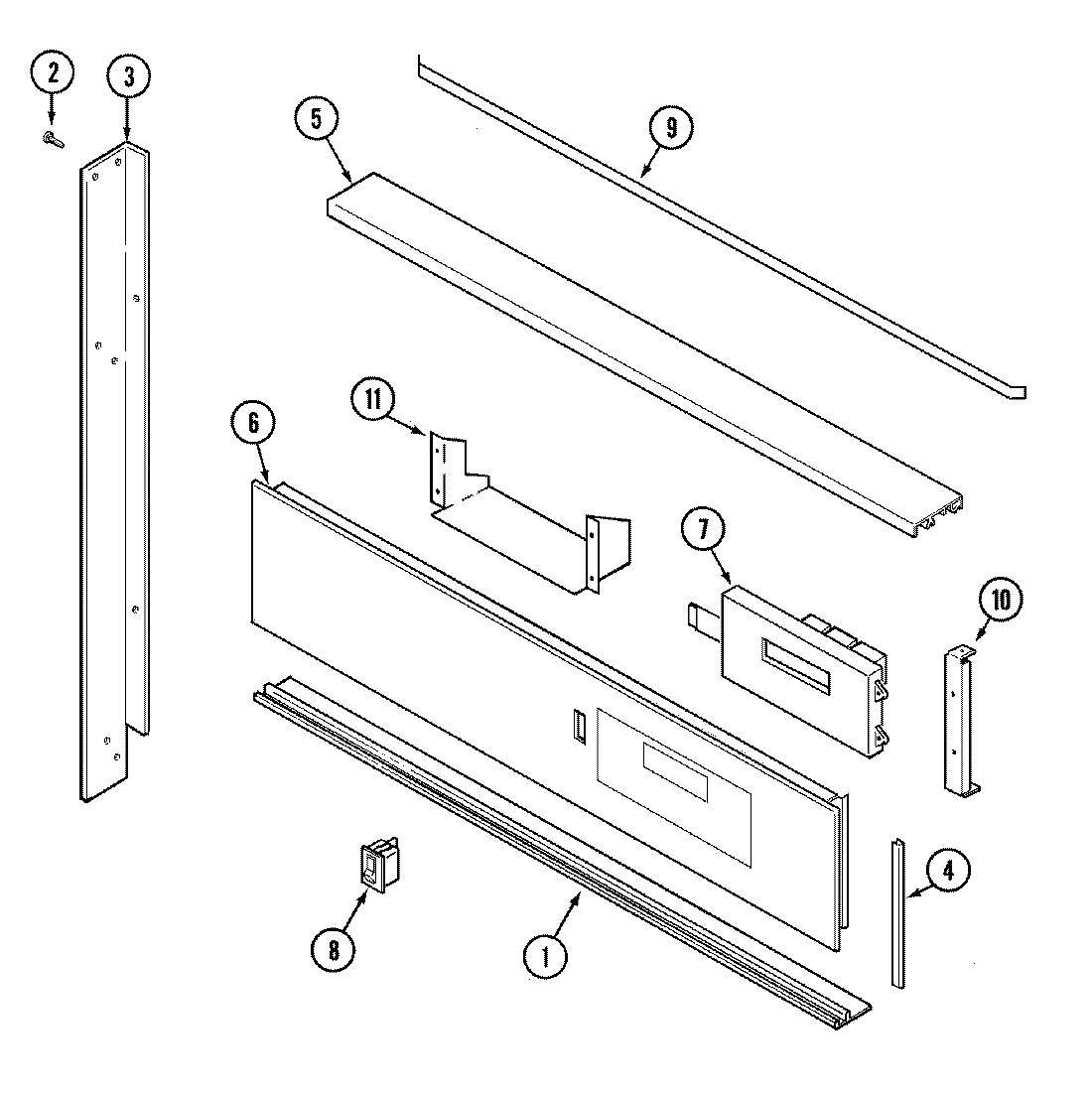 2
3
5
9
11
6
7
10
8
1
4