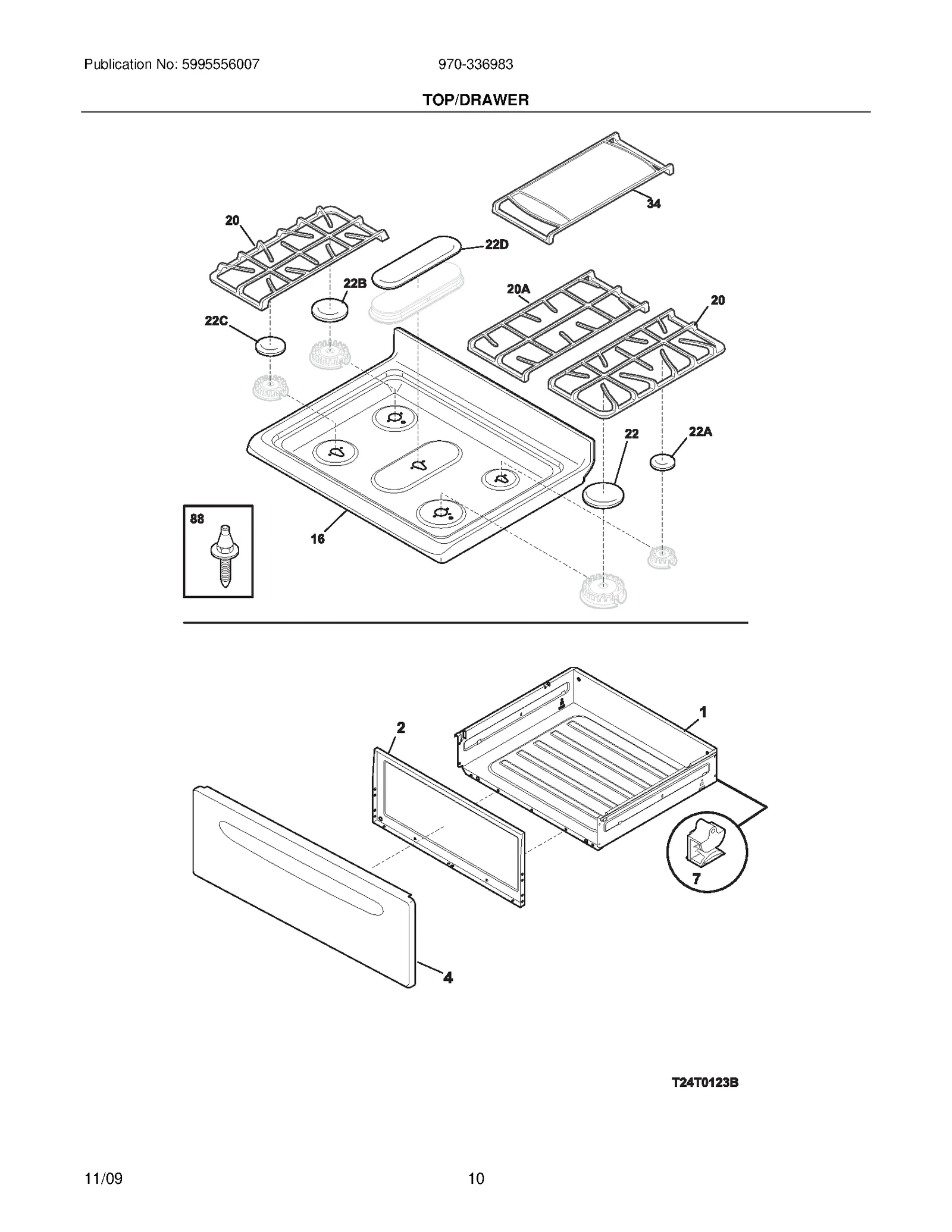 Publication No: 5995556007

970-336983

TOP/DRAWER

34

20

22D

22B

20A

20

22C

22

22A

88

16

1

2

7

4

T24T0123B

11/09

10