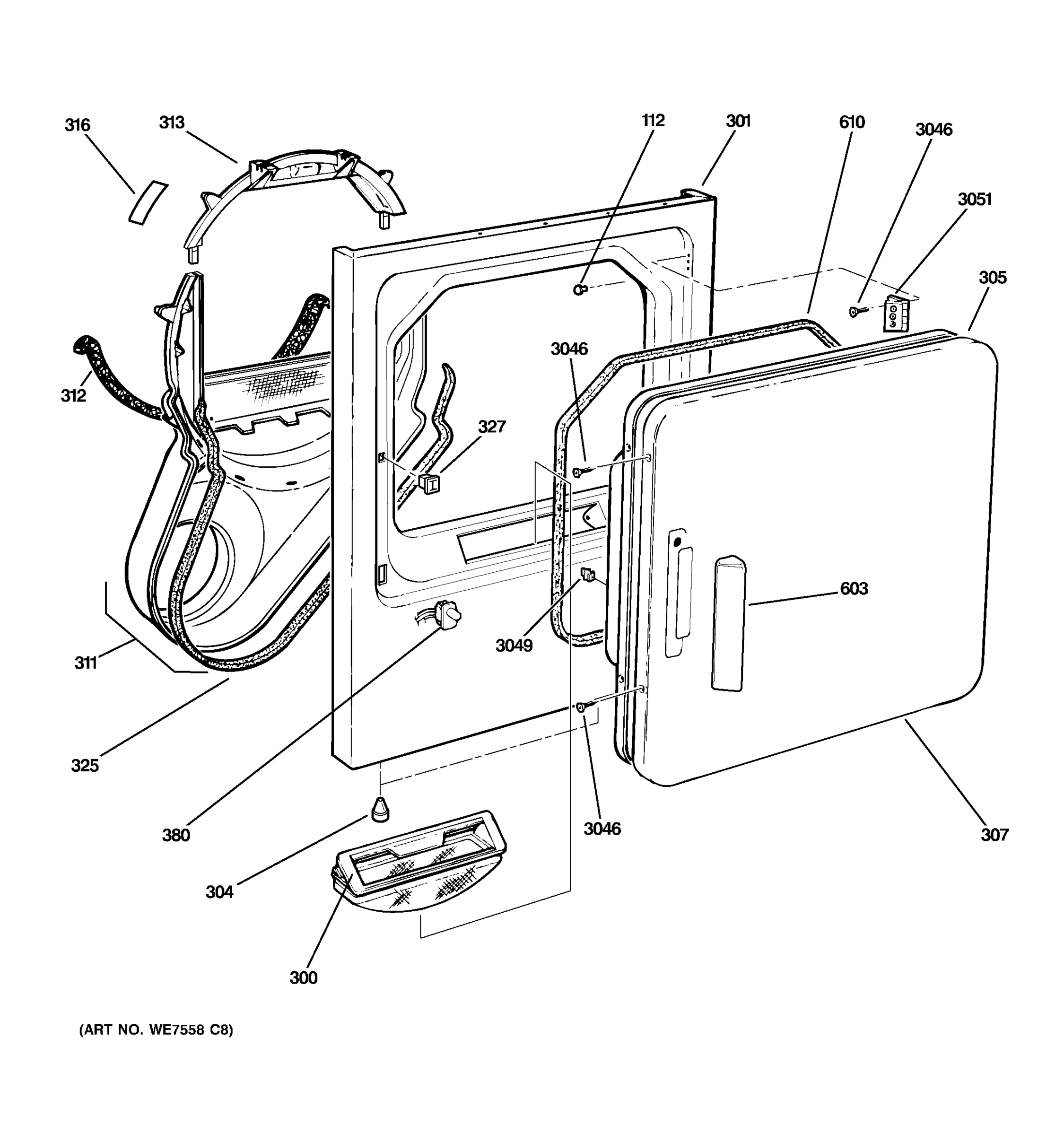 316
313
112
301
610
3046
3051
305
312
3046
327
603
3049
311
325
380
3046
307
304
300
(ART NO. WE7558 C8)