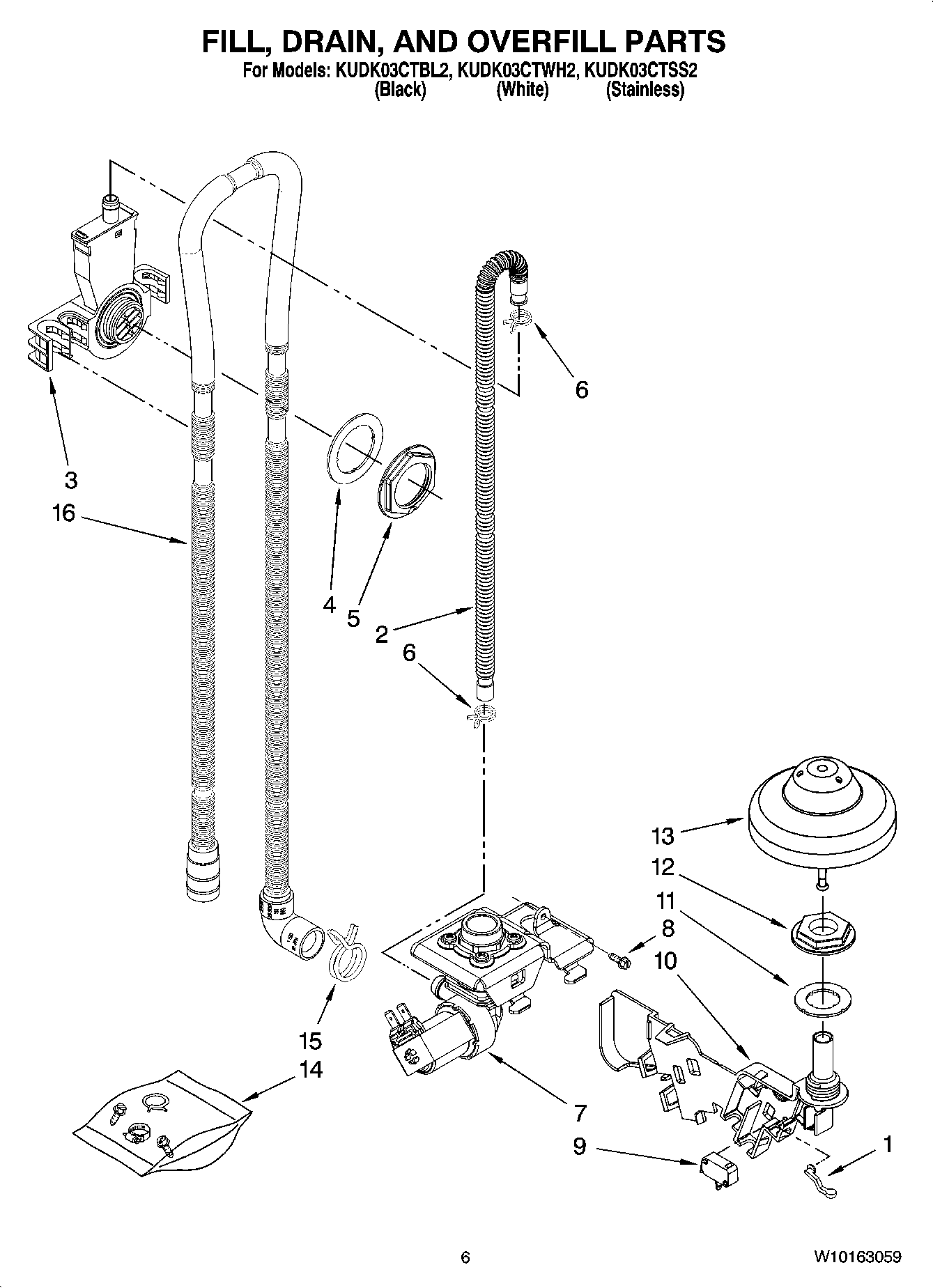 FILL, DRAIN, AND OVERFILL PARTS

For Models: KUDK03CTBL2, KUDK03CTWH2, KUDK03CTSS2
(Black) (White) (Stainless)

6
3
16
4
5
2
6
13
12
11
8
10
15
14
7
9
1

6

W10163059