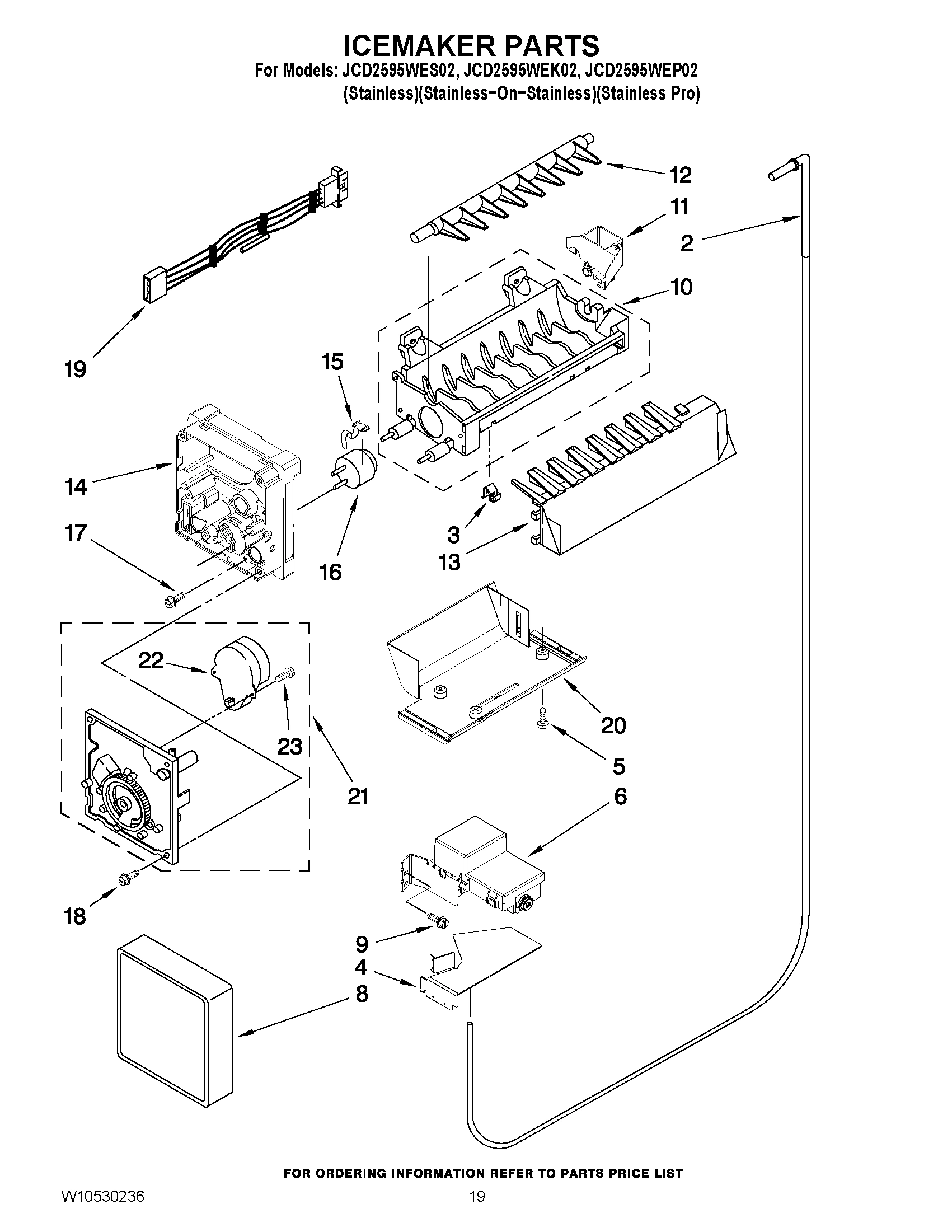 ICEMAKER PARTS

For Models: JCD2595WES02, JCD2595WEK02, JCD2595WEP02
(Stainless)(Stainless-On-Stainless)(Stainless Pro)

12
11
2
10
19
15
14
17
16
3
13
22
23
21
20
5
6
18
9
4
8

FOR ORDERING INFORMATION REFER TO PARTS PRICE LIST

W10530236

19