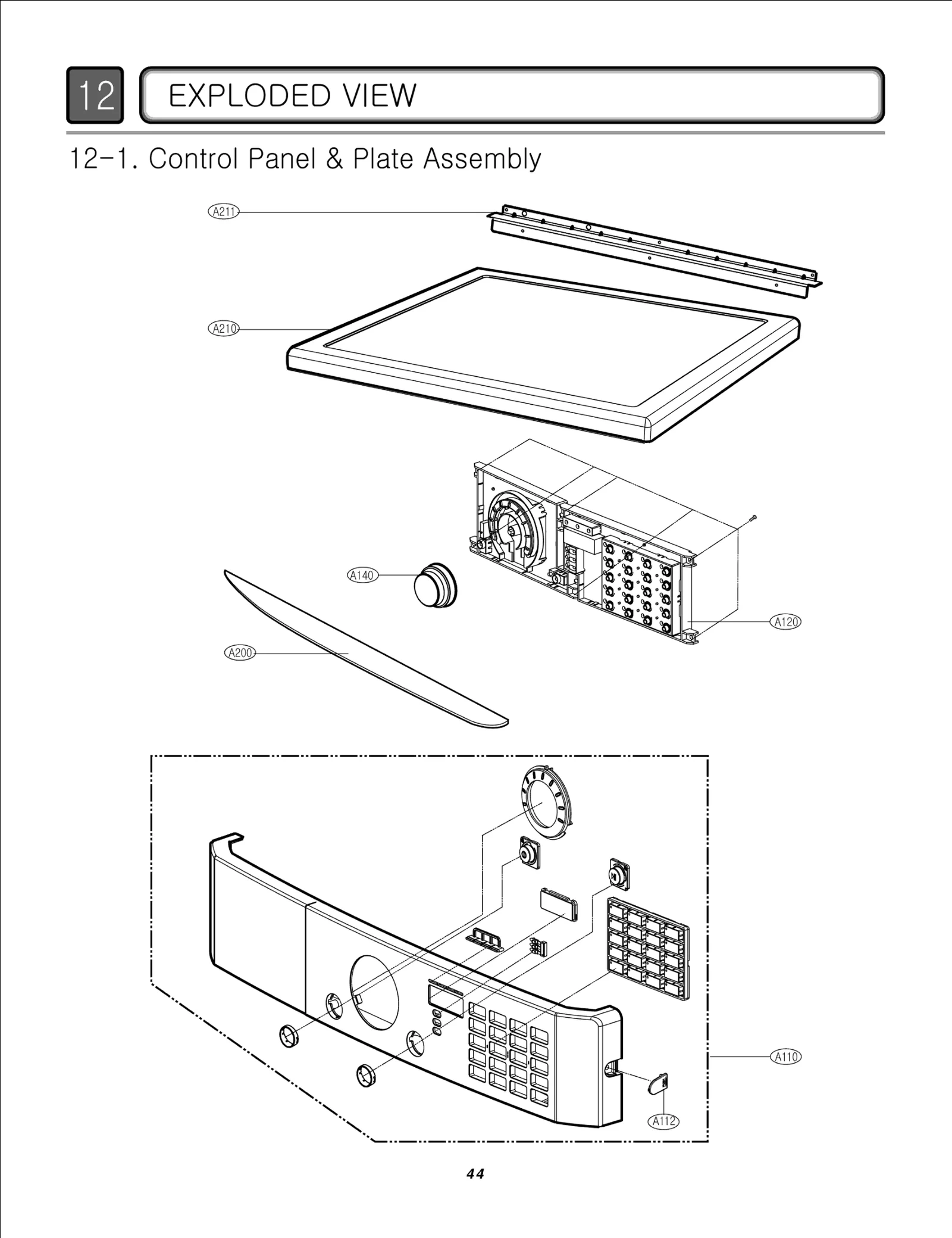 12 EXPLODED VIEW

12-1. Control Panel & Plate Assembly

A211

A210

A140

A120

A200

A110

A112

44