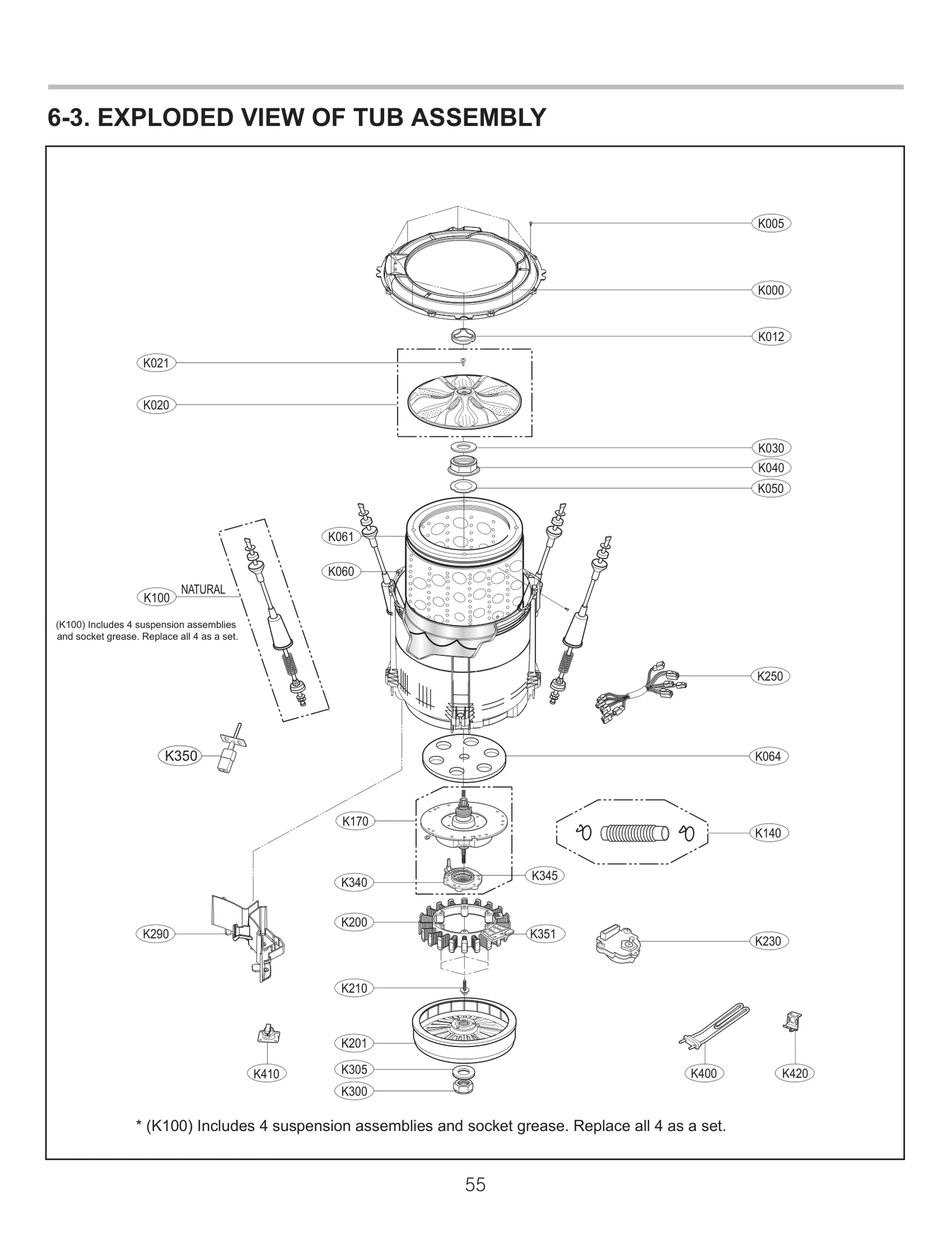 6-3. EXPLODED VIEW OF TUB ASSEMBLY

K005

K000

K012

K021

K020

K030

K040

K050

K061

K060

K100 NATURAL

(K100) Includes 4 suspension assemblies and socket grease. Replace all 4 as a set.

K250

K350

K064

K170

K140

K340

K345

K290

K200

K351

K230

K210

K201

K410

K305

K300

K400

K420

* (K100) Includes 4 suspension assemblies and socket grease. Replace all 4 as a set.

55