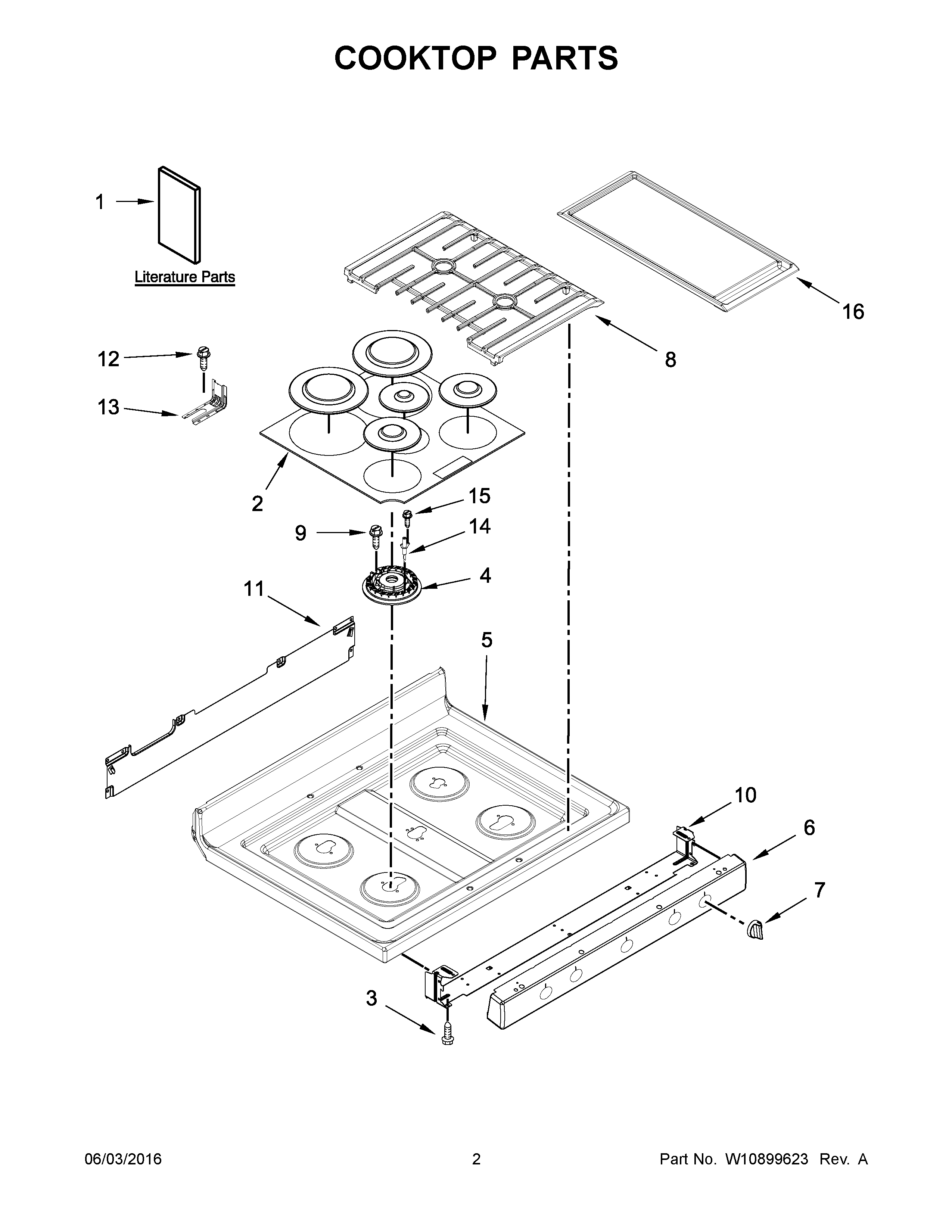 COOKTOP PARTS

1

Literature Parts

16

8

12

13

2

15

9

14

4

11

5

10

6

7

3

06/03/2016

2

Part No. W10899623 Rev. A