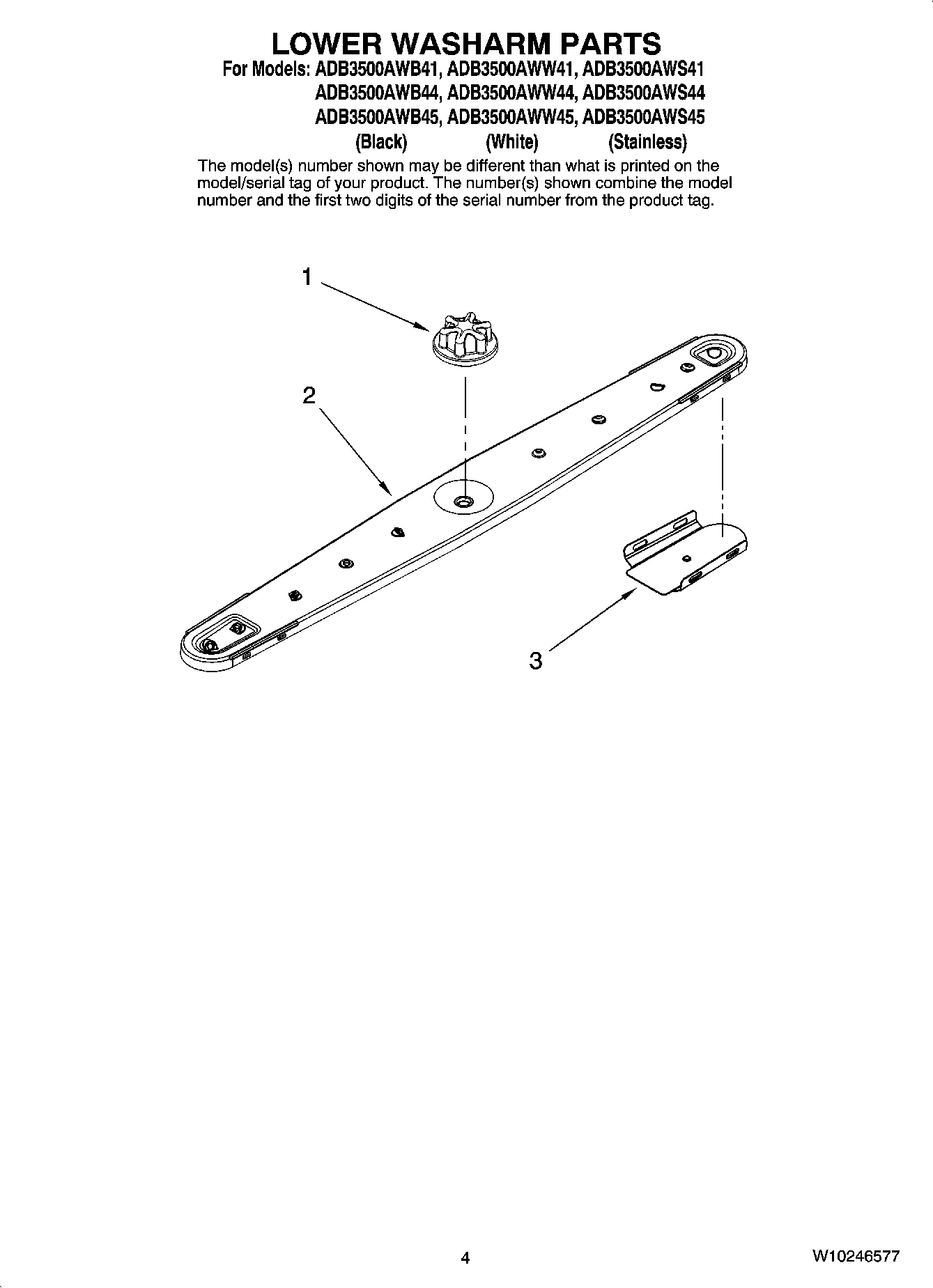 LOWER WASHARM PARTS

For Models: ADB3500AWB41, ADB3500AWW41, ADB3500AWS41
ADB3500AWB44, ADB3500AWW44, ADB3500AWS44
ADB3500AWB45, ADB3500AWW45, ADB3500AWS45
(Black) (White) (Stainless)

The model(s) number shown may be different than what is printed on the model/serial tag of your product. The number(s) shown combine the model number and the first two digits of the serial number from the product tag.

1

2

3

4

W10246577