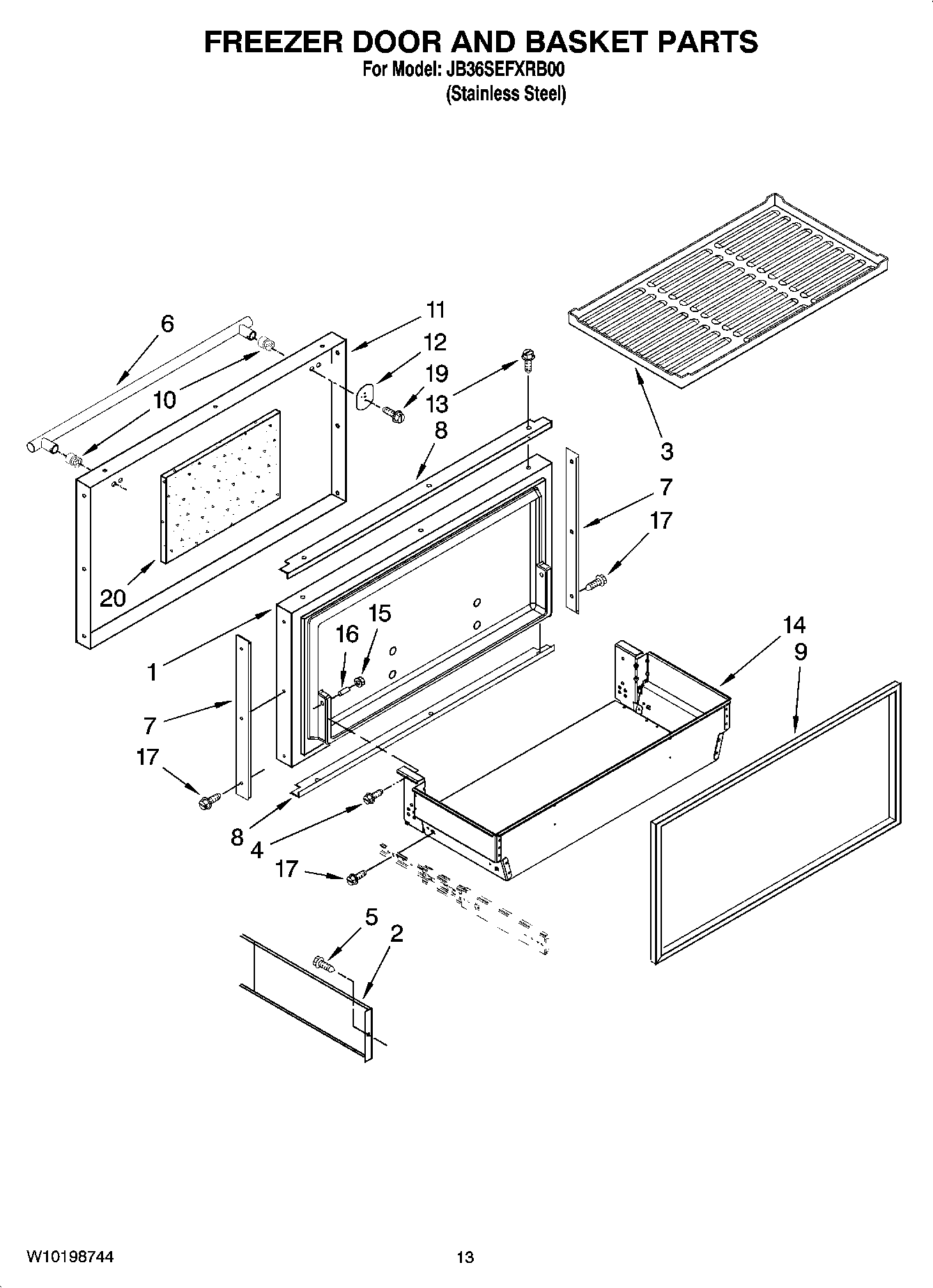 FREEZER DOOR AND BASKET PARTS
For Model: JB36SEFXRB00
(Stainless Steel)

6
11
12
19
10
13
8
3
7
17
20
15
16
14
9
1
7
17
8
4
17
5
2

W10198744
13