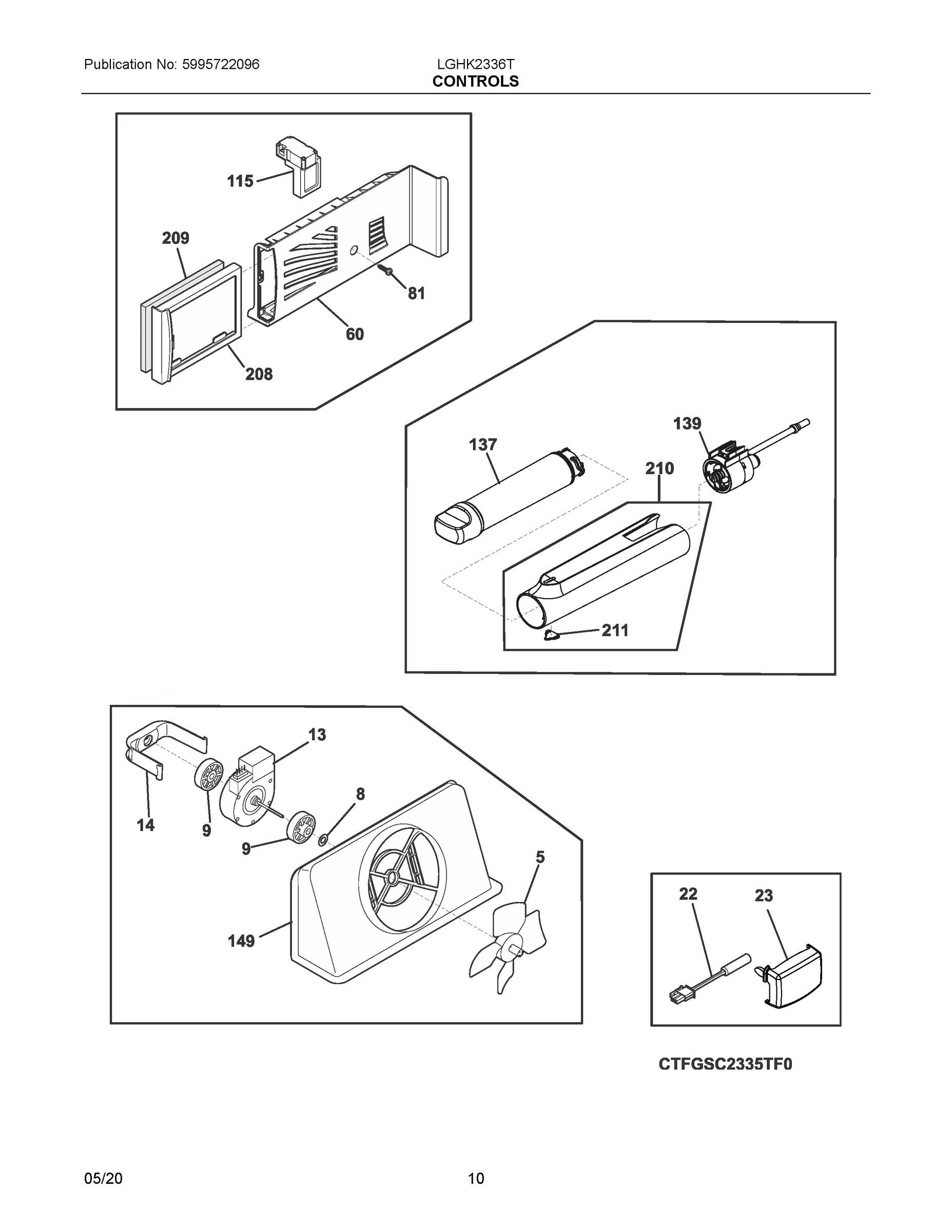 Publication No: 5995722096

LGHK2336T
CONTROLS

115

209

81

60

208

139

137

210

211

13

8

14

9

9

5

149

22

23

CTFGSC2335TF0

05/20

10