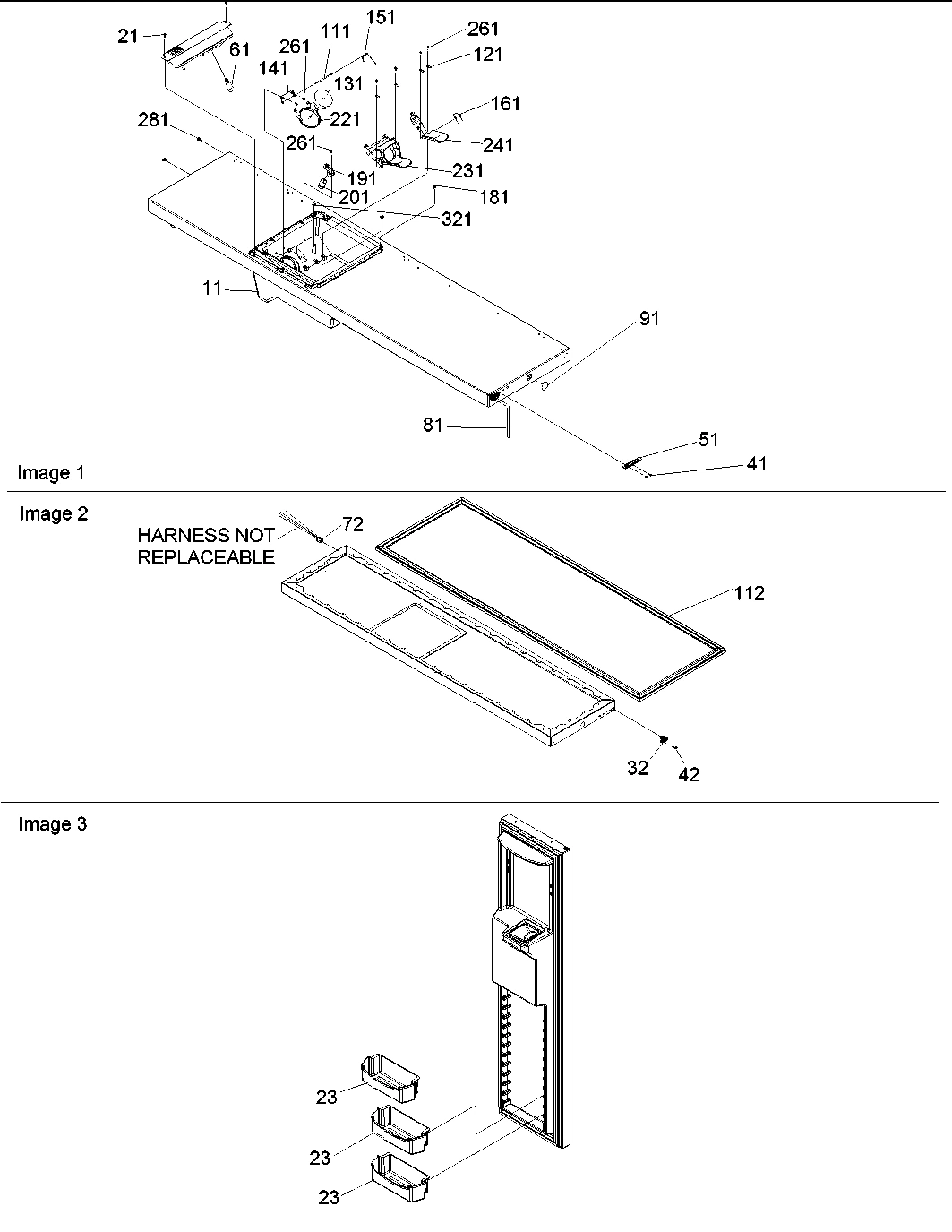 21
61
261
111
151
261
121
141
131
221
161
281
261
241
191
231
201
181
321
11
91
81
51
41
Image 1

Image 2
HARNESS NOT REPLACEABLE
72
112
32
42

Image 3
23
23
23