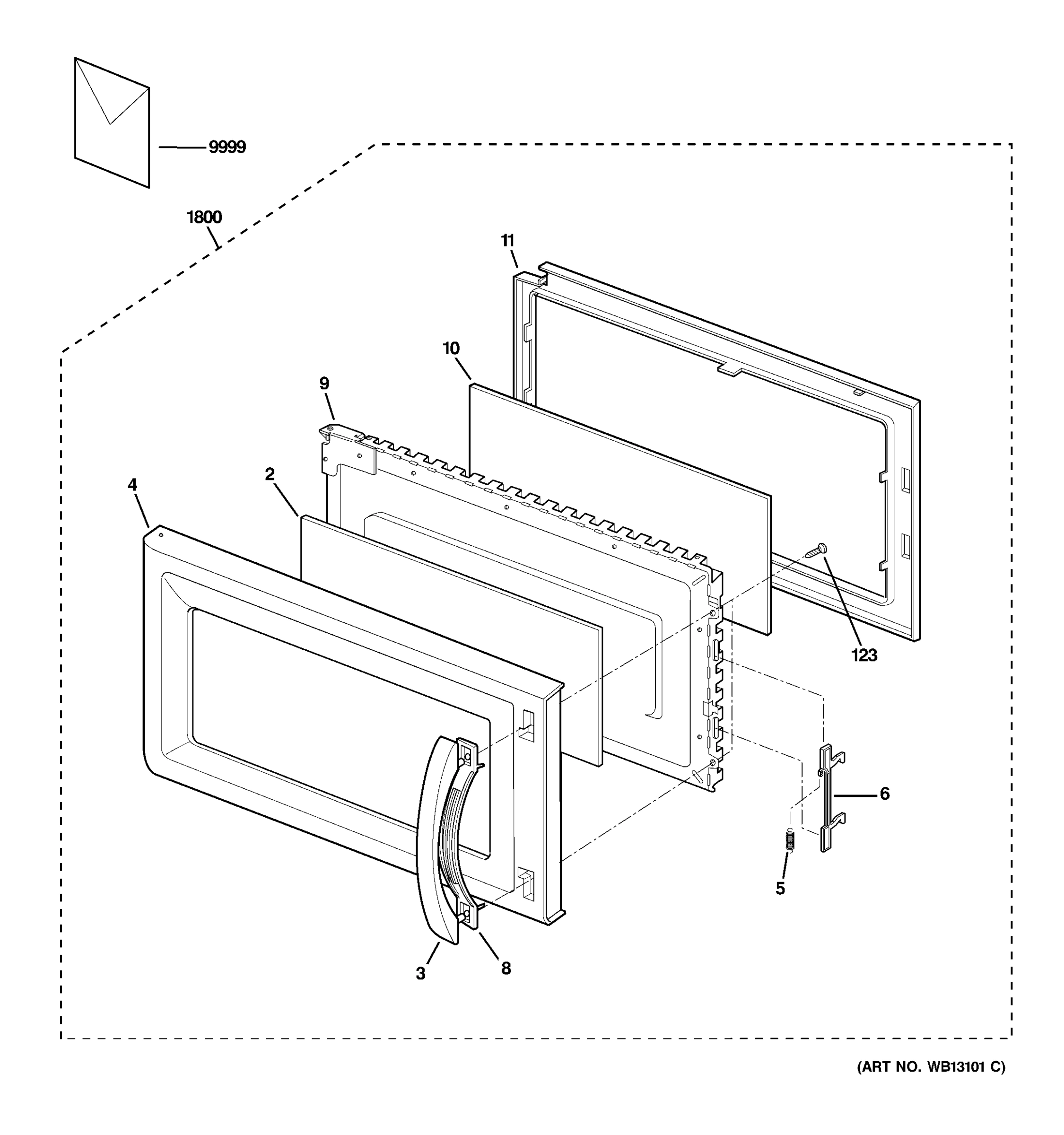 9999

1800

11

10

9

2

4

123

6

5

3

8

(ART NO. WB13101 C)