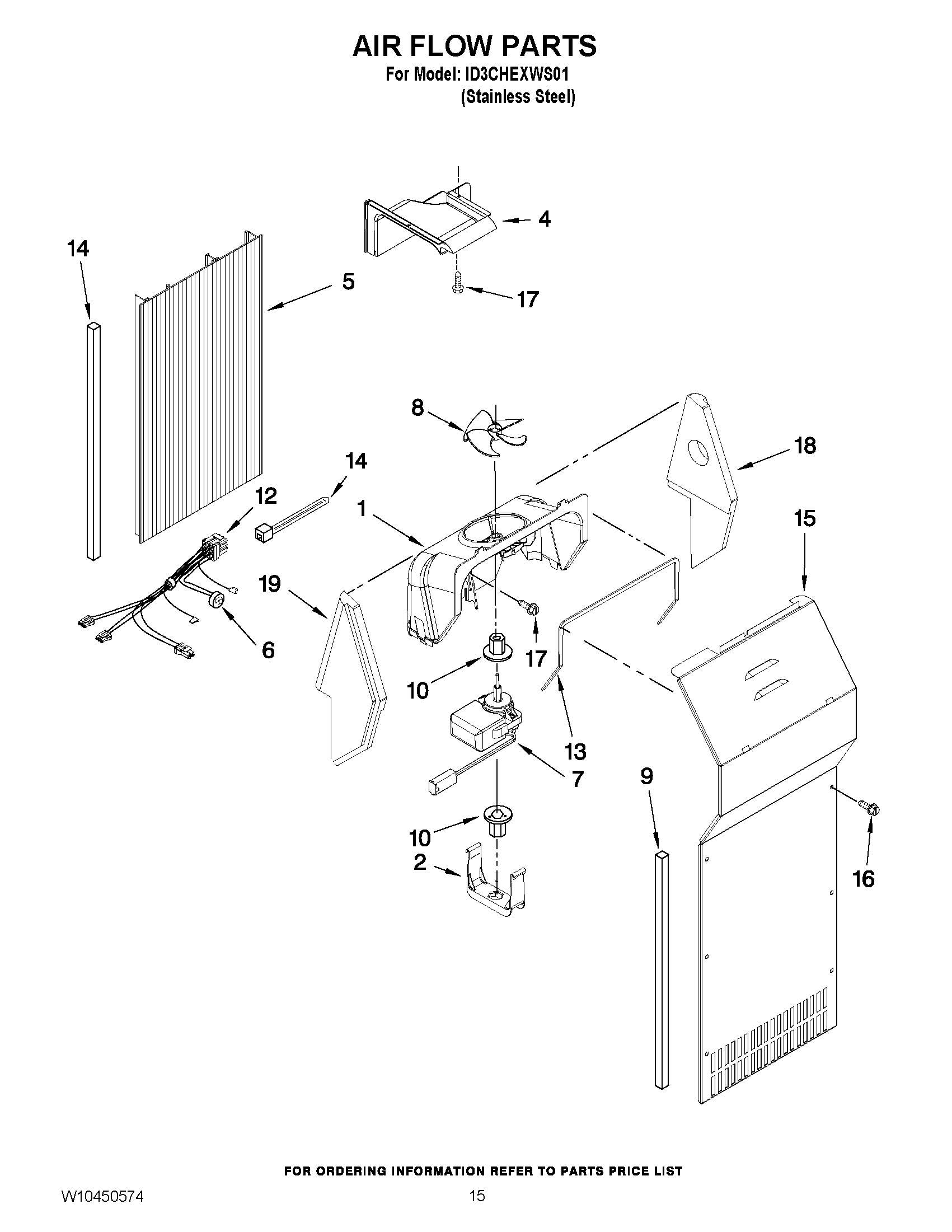 AIR FLOW PARTS
For Model: ID3CHEXWS01
(Stainless Steel)

4
14
5
17
8
18
14
12
1
15
19
17
6
10
13
7
9
10
2
16

FOR ORDERING INFORMATION REFER TO PARTS PRICE LIST

W10450574
15