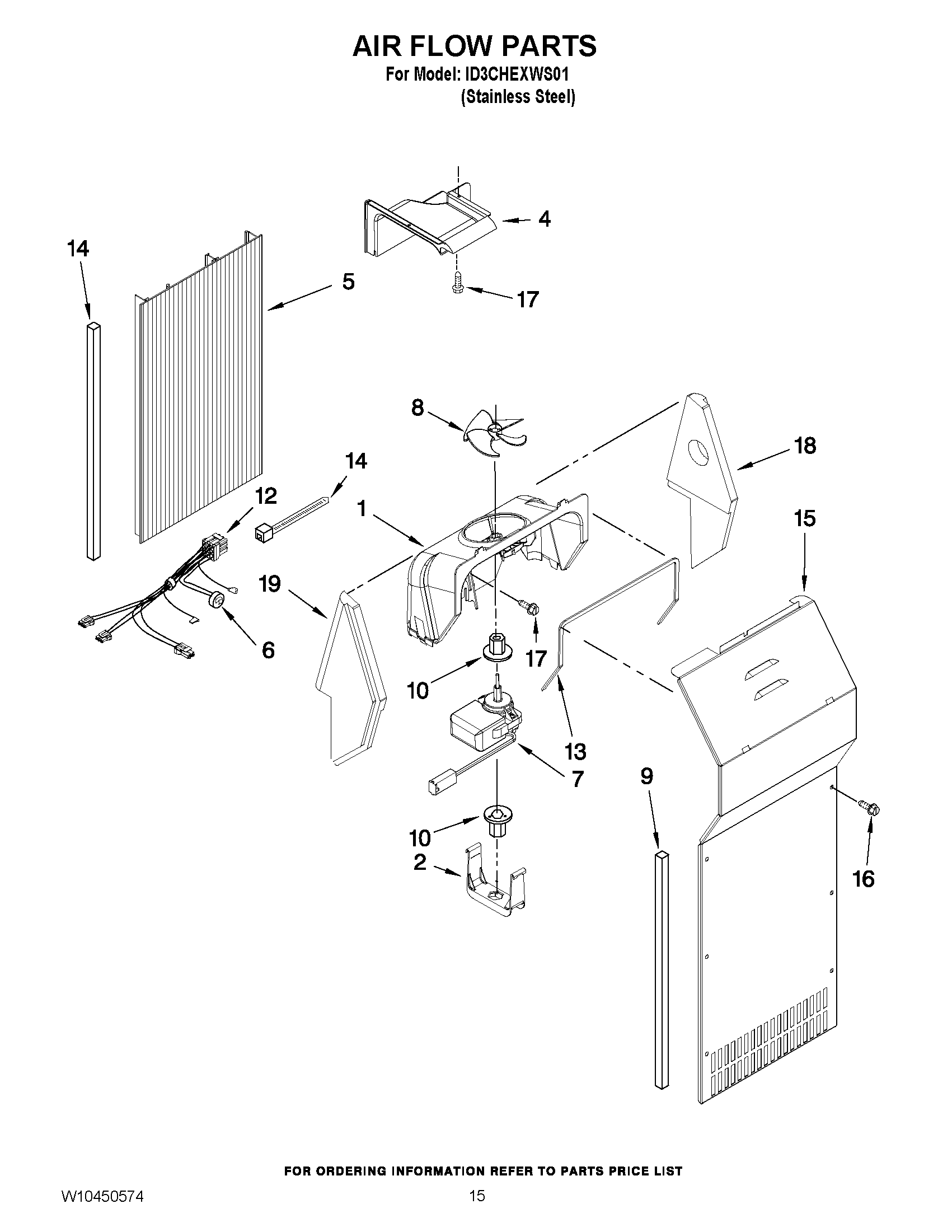 AIR FLOW PARTS
For Model: ID3CHEXWS01
(Stainless Steel)

4
14
5
17
8
18
14
12
1
15
19
17
6
10
13
7
9
10
2
16

FOR ORDERING INFORMATION REFER TO PARTS PRICE LIST

W10450574

15