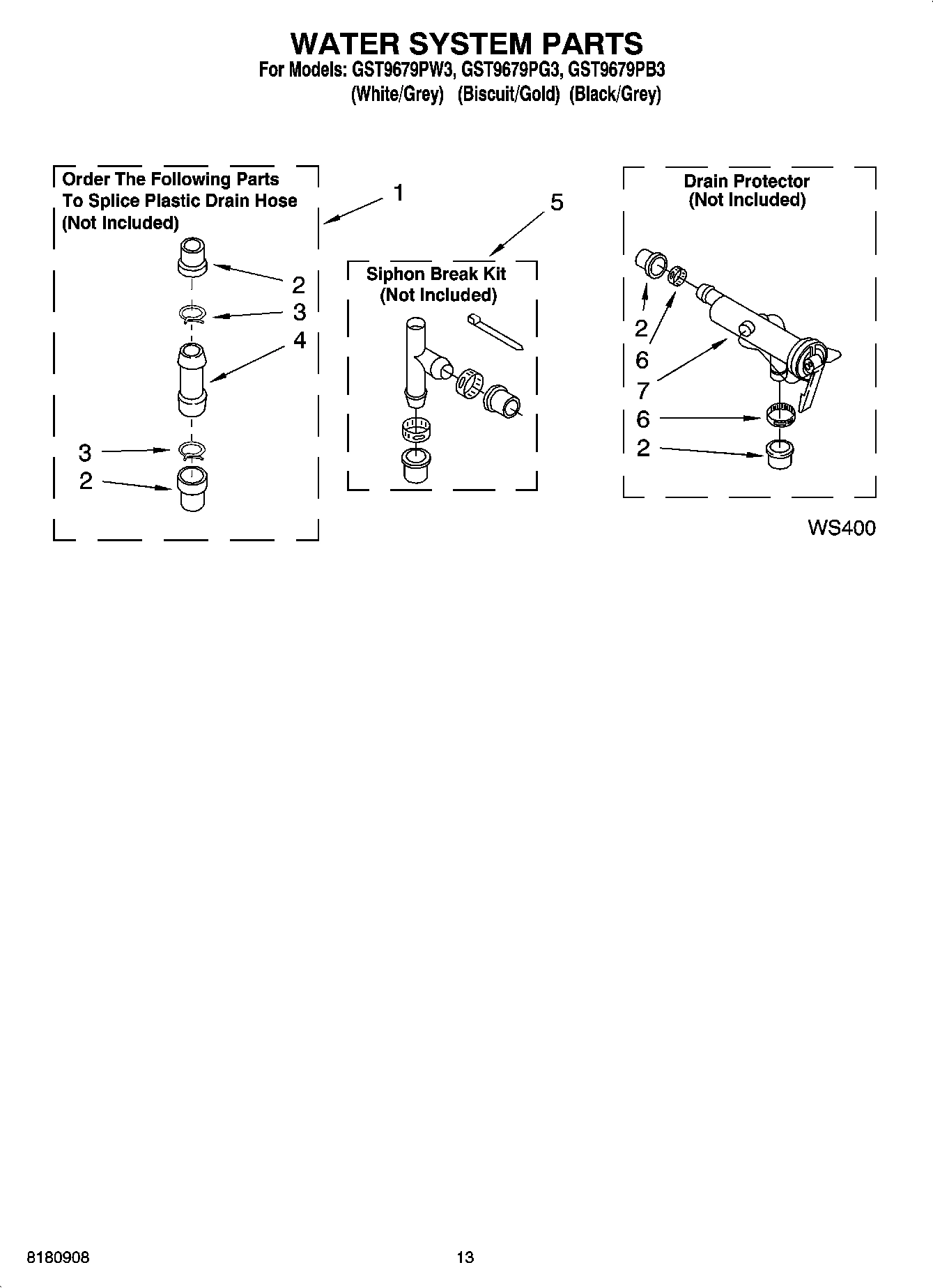 WATER SYSTEM PARTS
For Models: GST9679PW3, GST9679PG3, GST9679PB3
(White/Grey) (Biscuit/Gold) (Black/Grey)

Order The Following Parts To Splice Plastic Drain Hose (Not Included)

1

2
3
4
3
2

5

Siphon Break Kit (Not Included)

Drain Protector (Not Included)

2
6
7
6
2

WS400

8180908

13