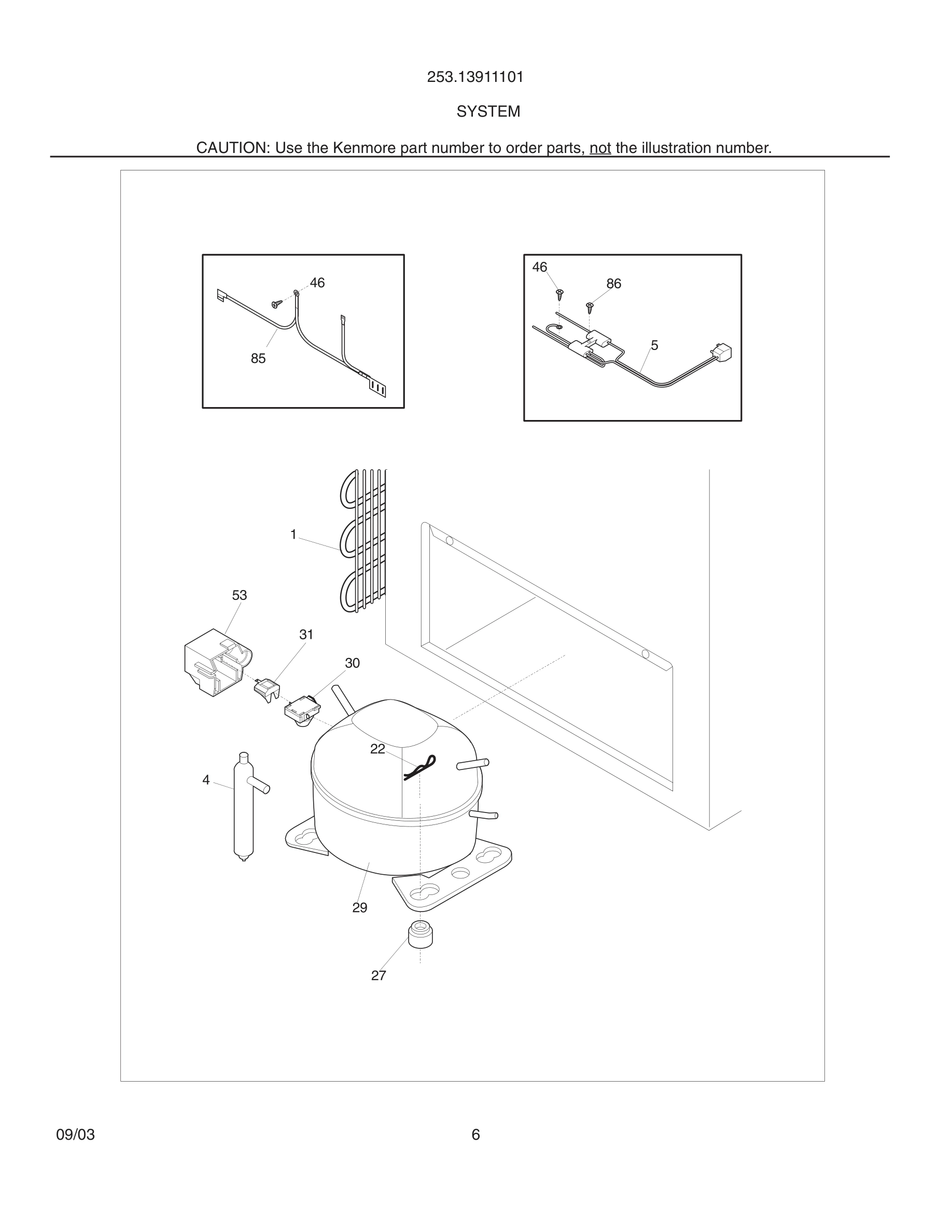 253.13911101

SYSTEM

CAUTION: Use the Kenmore part number to order parts, not the illustration number.

46
85

46
86
5

1
53
31
30
22
4
29
27

09/03

6