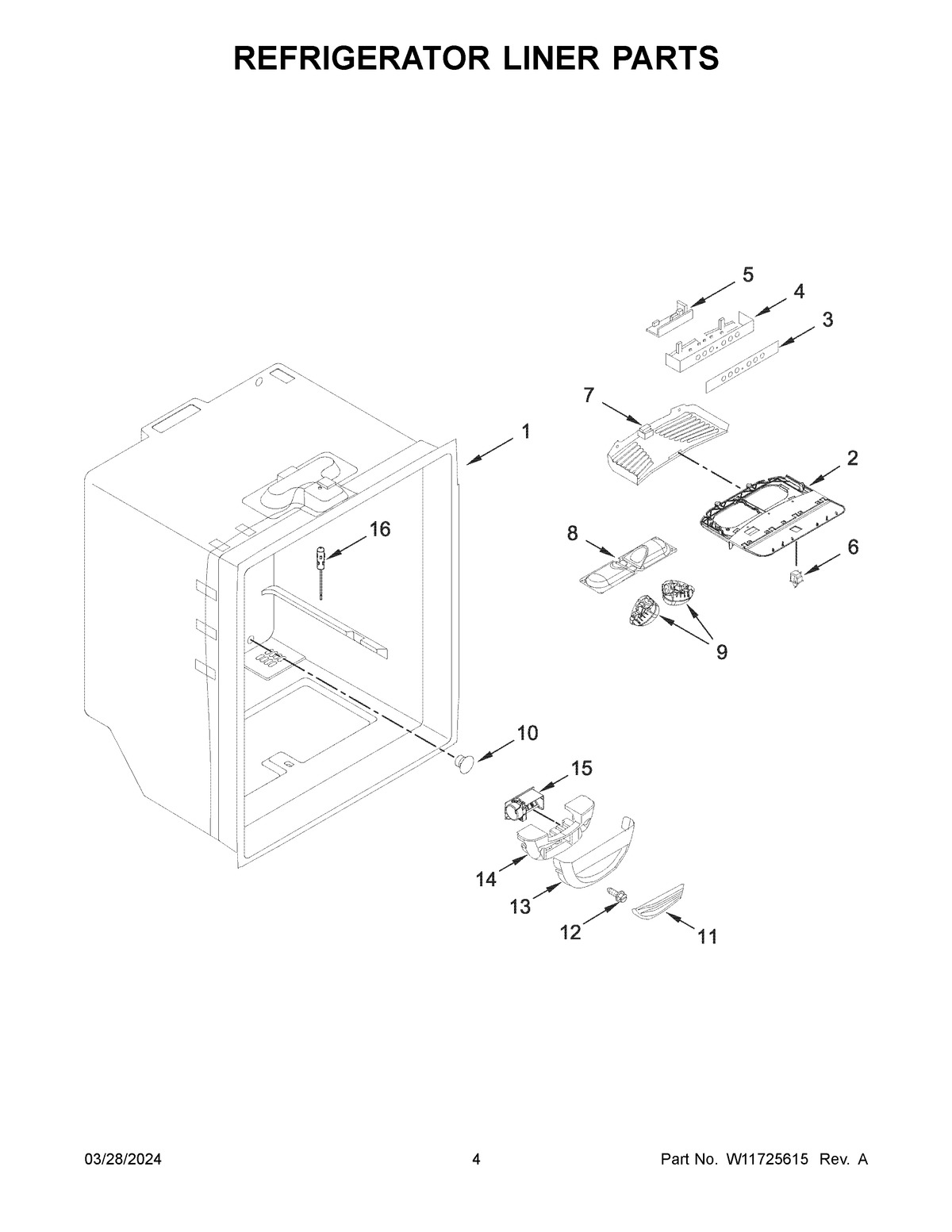 REFRIGERATOR LINER PARTS

5
4
3
7
1
2
16
8
6
9
10
15
14
13
12
11

03/28/2024

4

Part No. W11725615 Rev. A