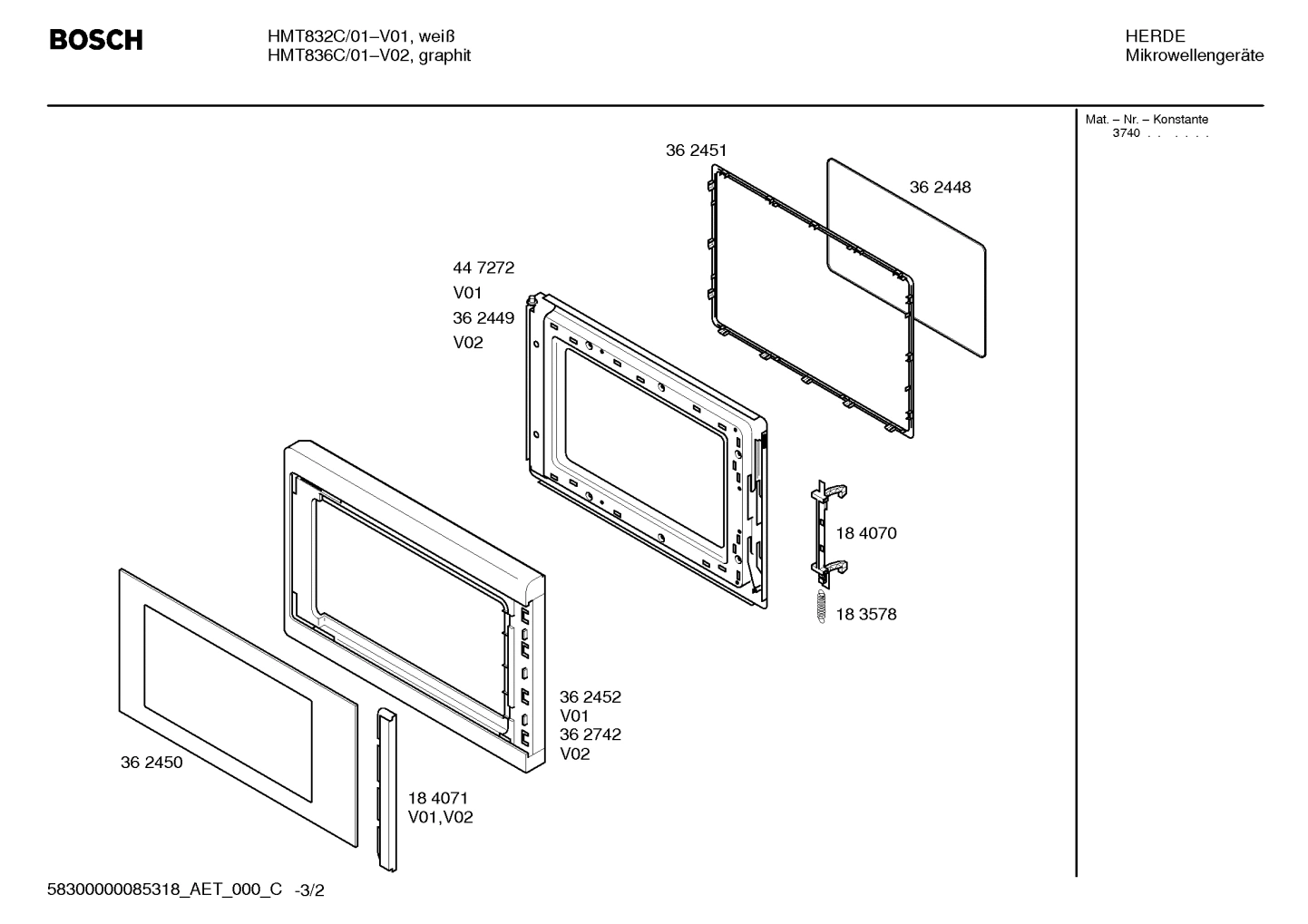 BOSCH

HMT832C/01–V01, weiß
HMT836C/01–V02, graphit

HERDE
Mikrowellengeräte

Mat. – Nr. – Konstante
3740 . . . . . .

36 2451

36 2448

44 7272
V01
36 2449
V02

18 4070

18 3578

36 2452
V01
36 2742
V02

36 2450

18 4071
V01,V02

58300000085318_AET_000_C -3/2