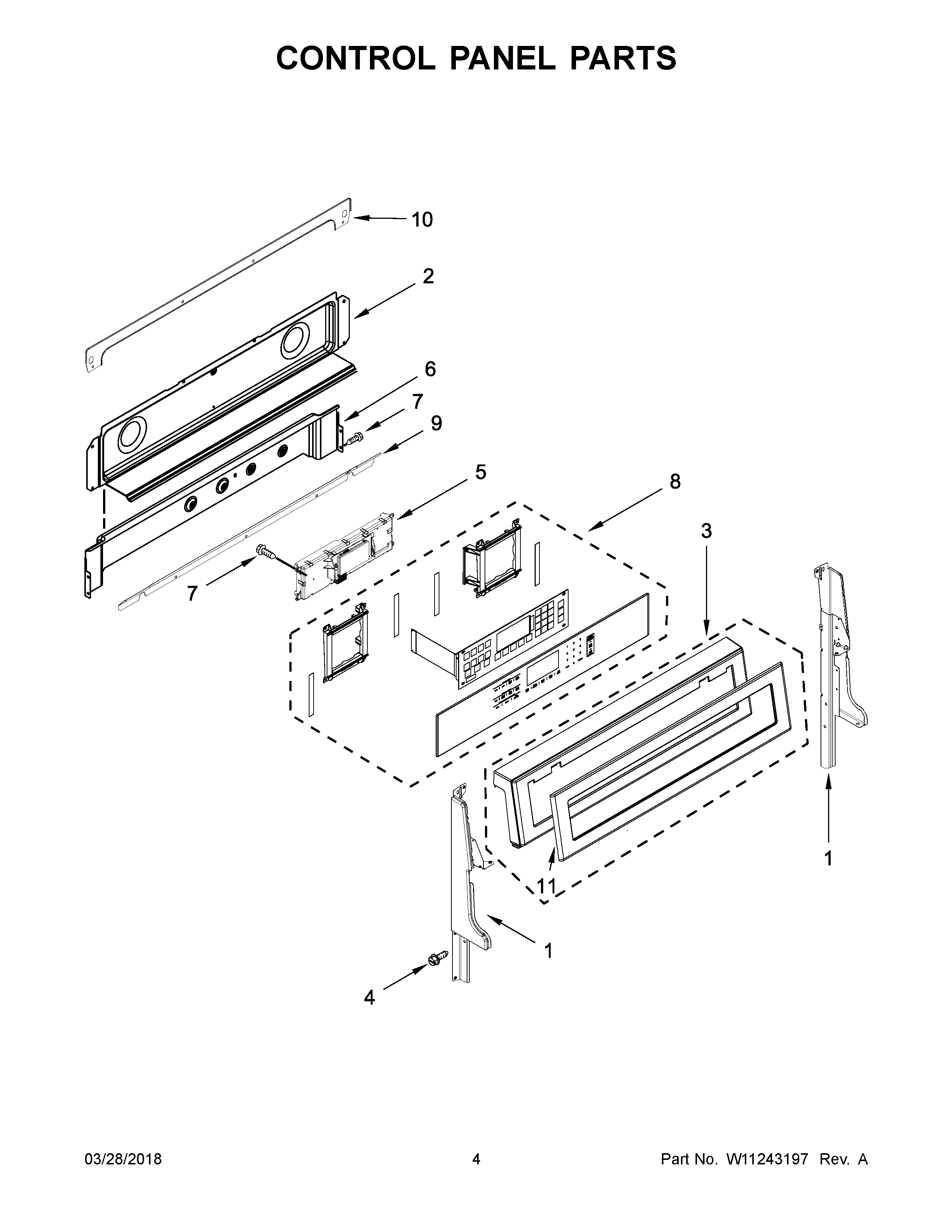 CONTROL PANEL PARTS

10

2

6

7

9

5

8

3

7

1

11

1

4

03/28/2018

4

Part No. W11243197 Rev. A