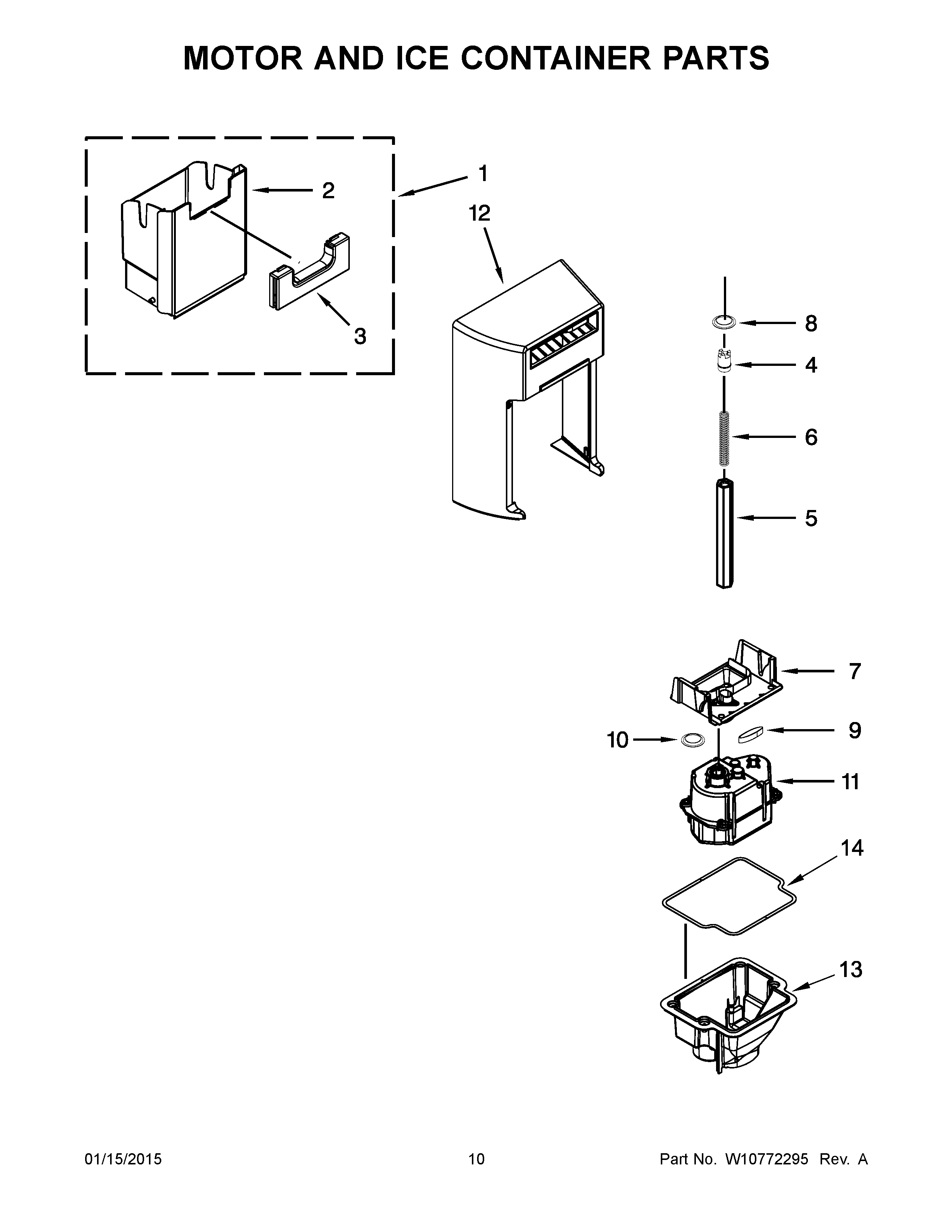 MOTOR AND ICE CONTAINER PARTS

1

2

12

3

8

4

6

5

7

10

9

11

14

13

01/15/2015

10

Part No. W10772295 Rev. A