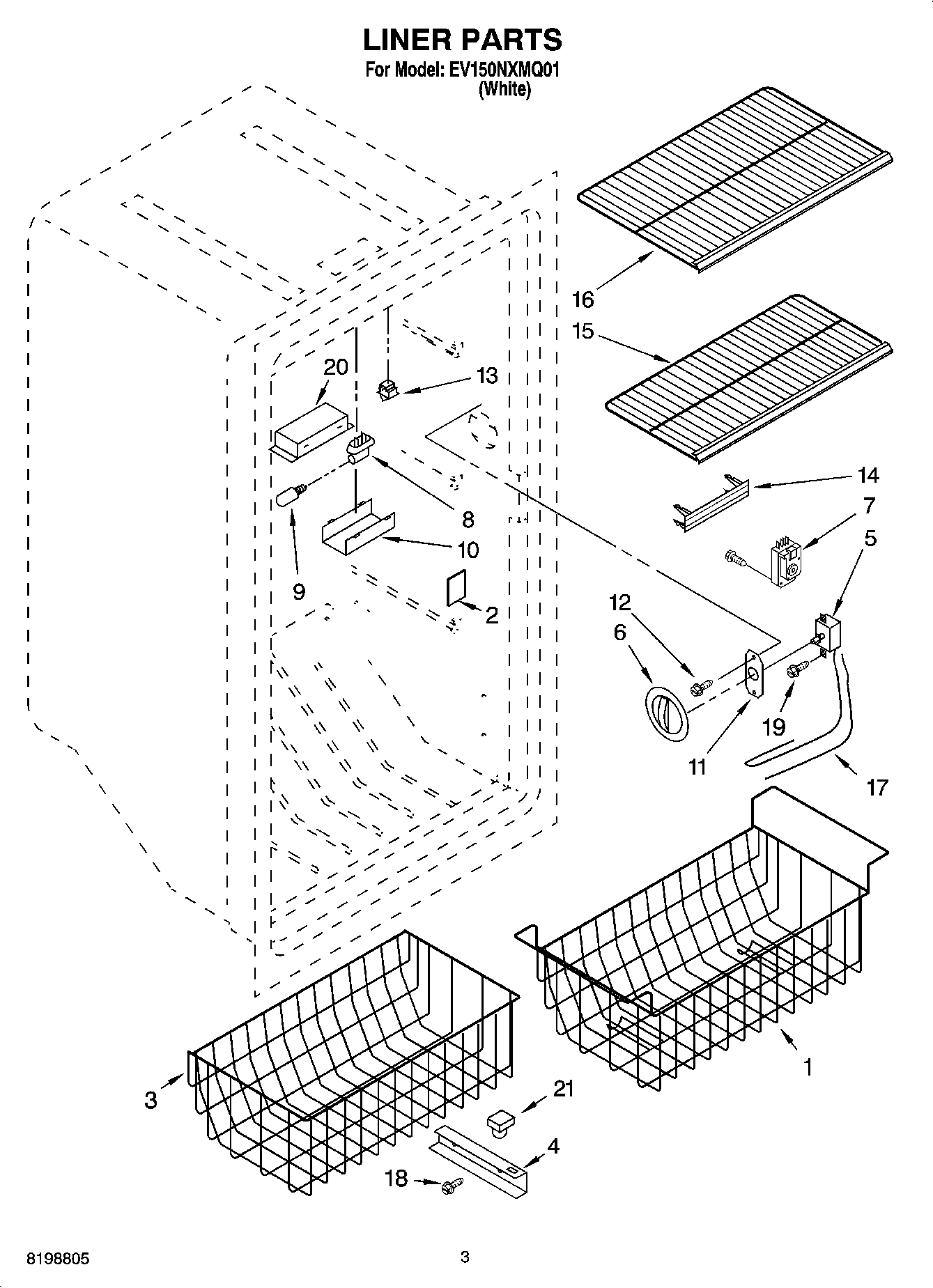 LINER PARTS
For Model: EV150NXMQ01
(White)

16
15
20
13
14
7
5
8
10
9
2
12
6
19
11
17
1
3
21
4
18

8198805
3