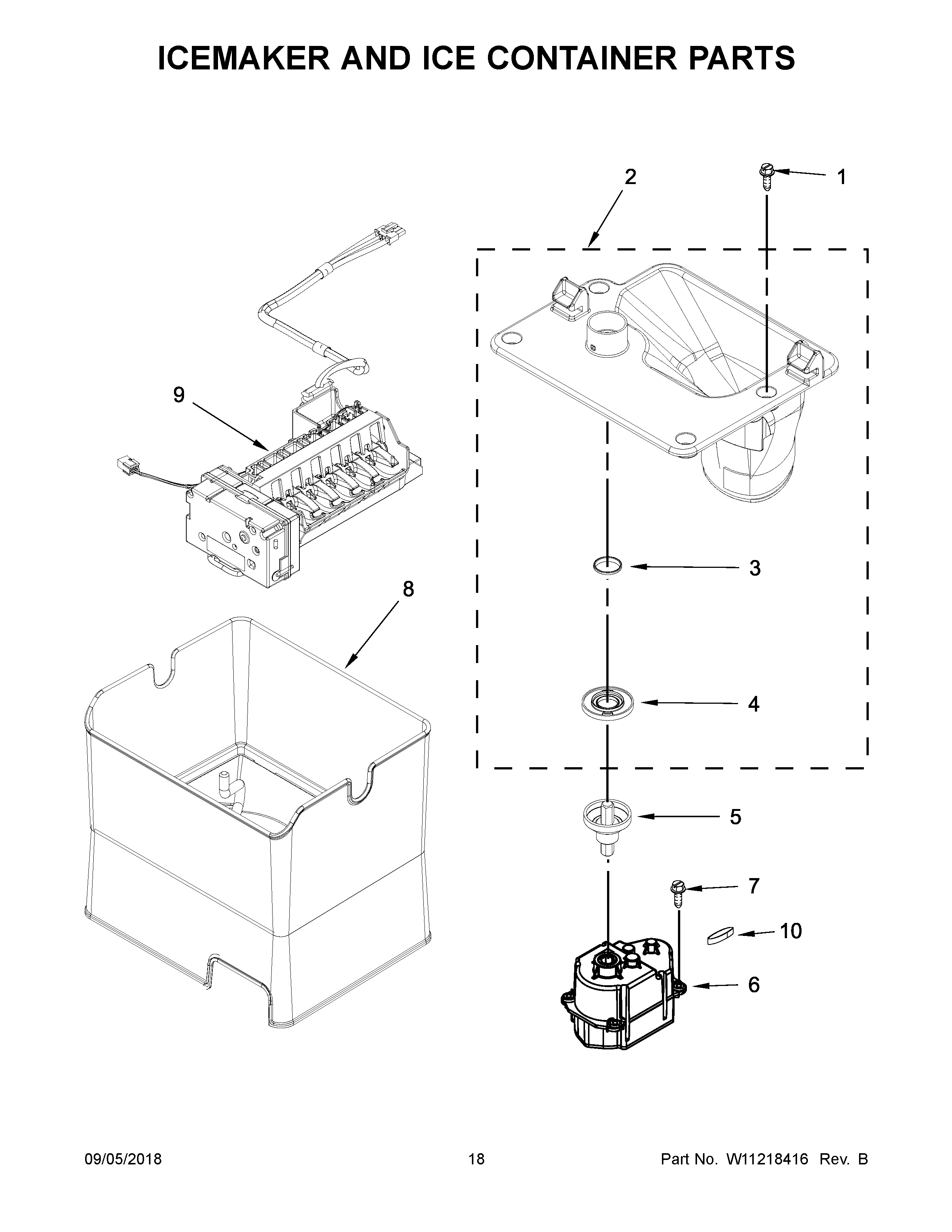 ICEMAKER AND ICE CONTAINER PARTS

2
1
9
3
8
4
5
7
10
6

09/05/2018
18
Part No. W11218416 Rev. B