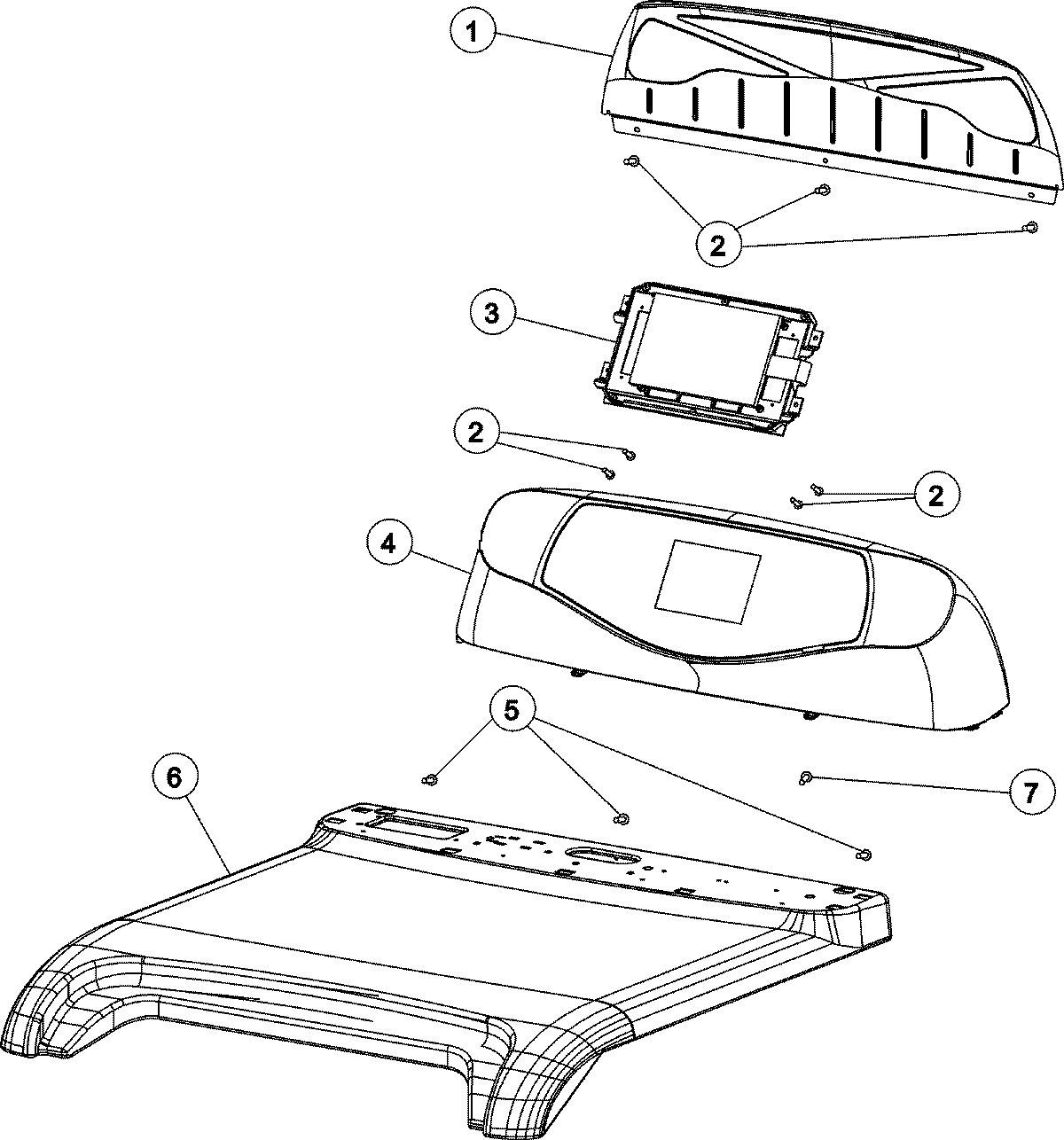 1
2
3
2
2
4
5
6
7