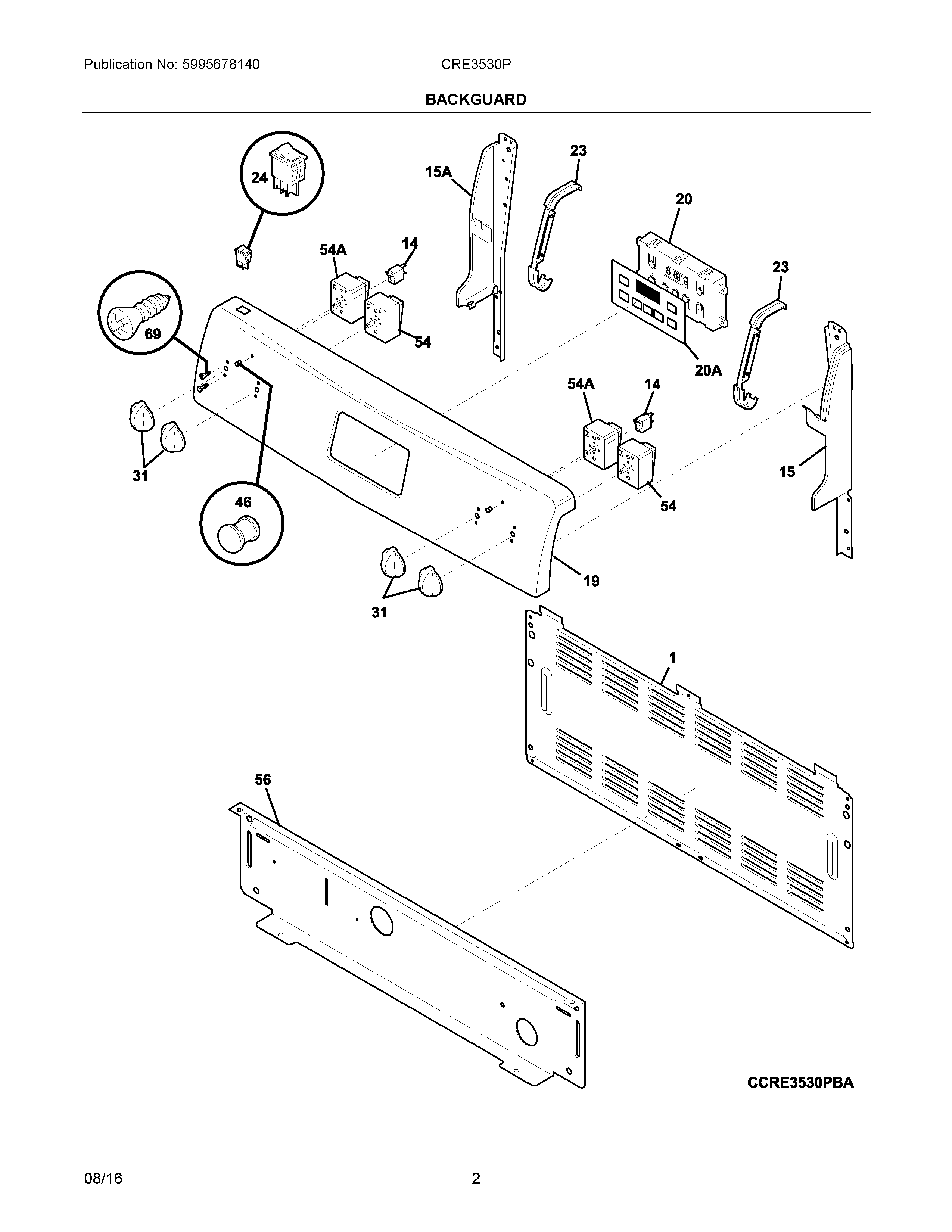 Publication No: 5995678140

CRE3530P

BACKGUARD

24

15A

23

20

54A

14

23

69

54

20A

54A

14

31

15

46

54

19

31

1

56

CCRE3530PBA

08/16

2