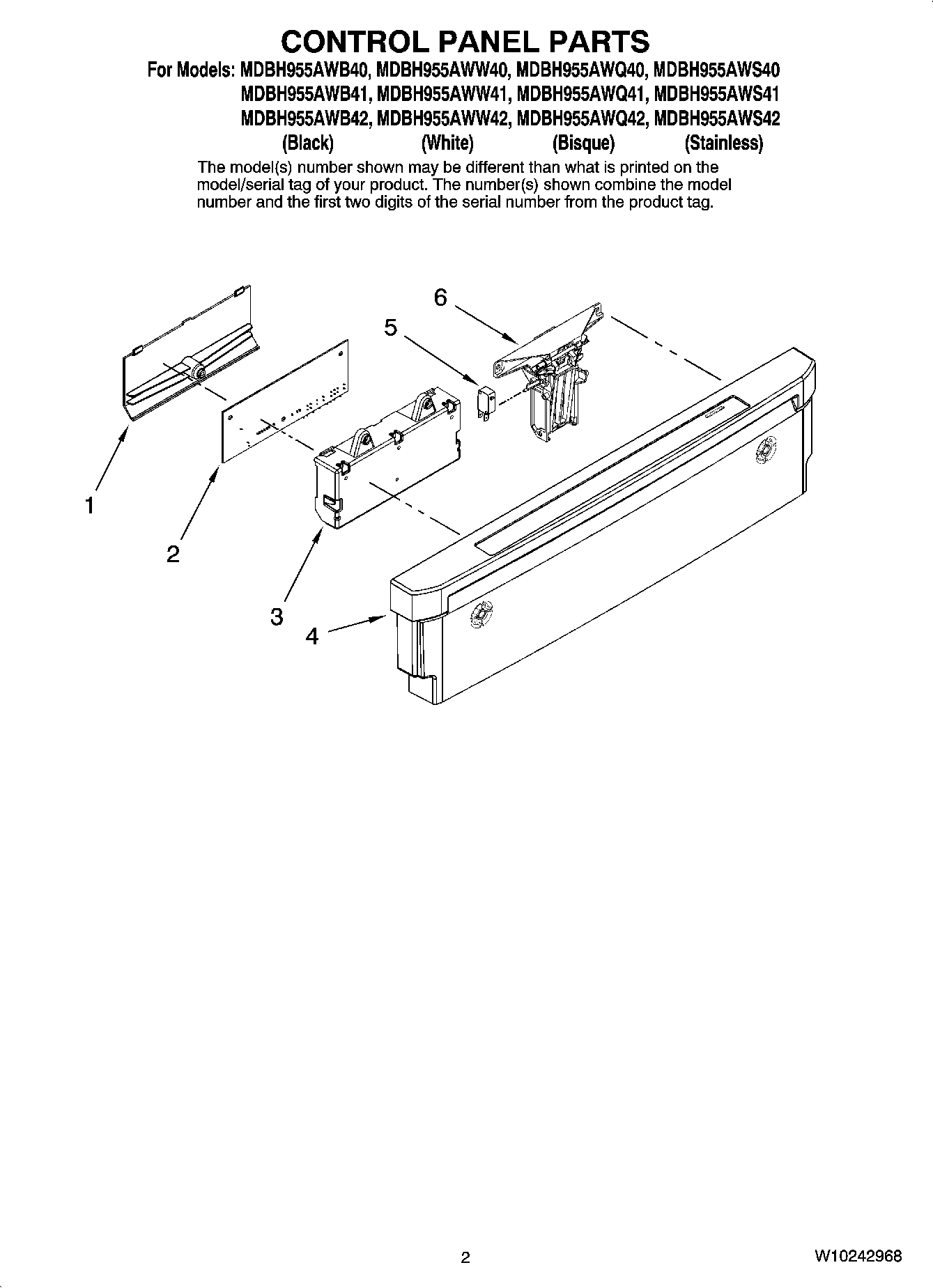 CONTROL PANEL PARTS

For Models: MDBH955AWB40, MDBH955AWW40, MDBH955AWQ40, MDBH955AWS40
MDBH955AWB41, MDBH955AWW41, MDBH955AWQ41, MDBH955AWS41
MDBH955AWB42, MDBH955AWW42, MDBH955AWQ42, MDBH955AWS42
(Black) (White) (Bisque) (Stainless)

The model(s) number shown may be different than what is printed on the model/serial tag of your product. The number(s) shown combine the model number and the first two digits of the serial number from the product tag.

6
5
1
2
3
4

2

W10242968