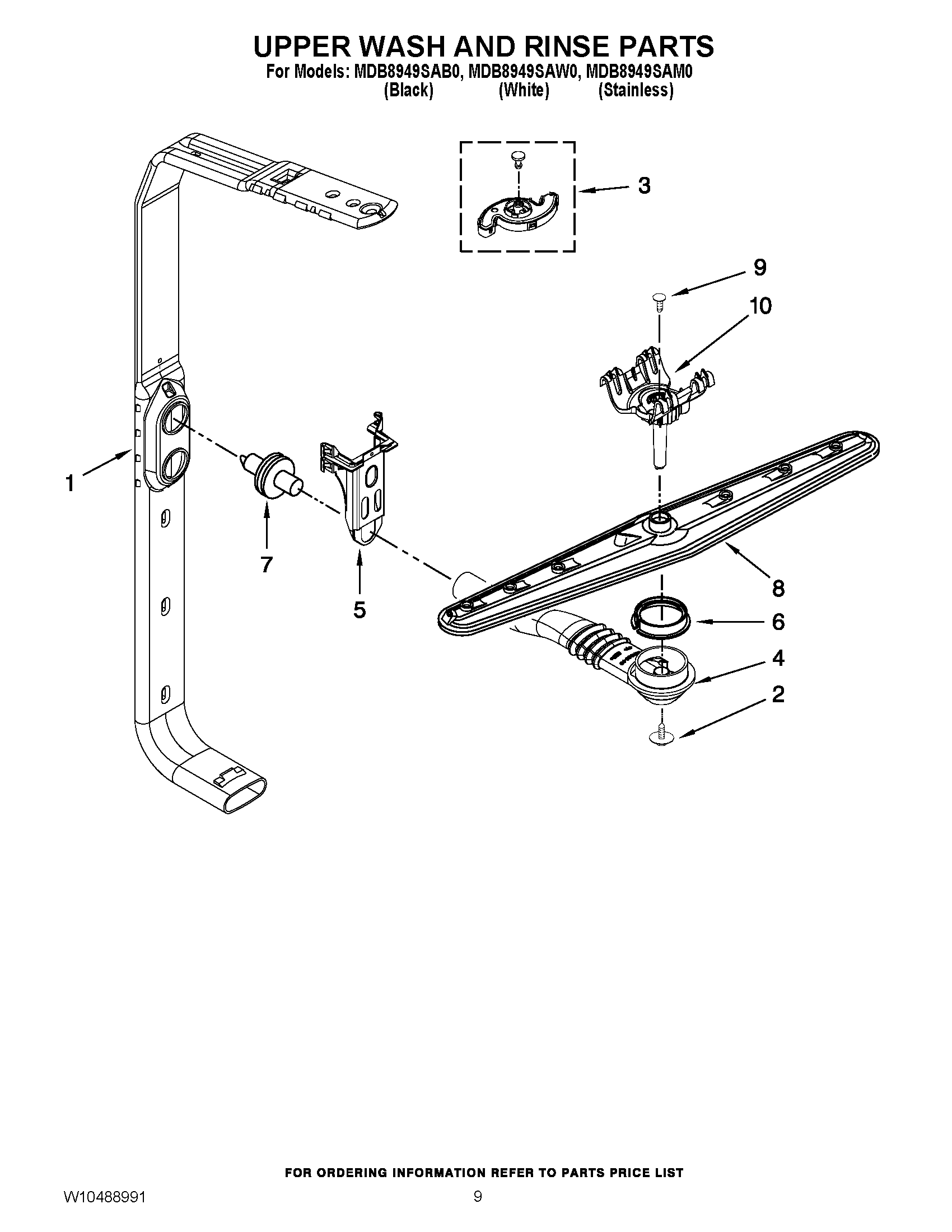 UPPER WASH AND RINSE PARTS

For Models: MDB8949SAB0, MDB8949SAW0, MDB8949SAM0
(Black) (White) (Stainless)

3

9

10

1

7

5

8

6

4

2

FOR ORDERING INFORMATION REFER TO PARTS PRICE LIST

W10488991

9