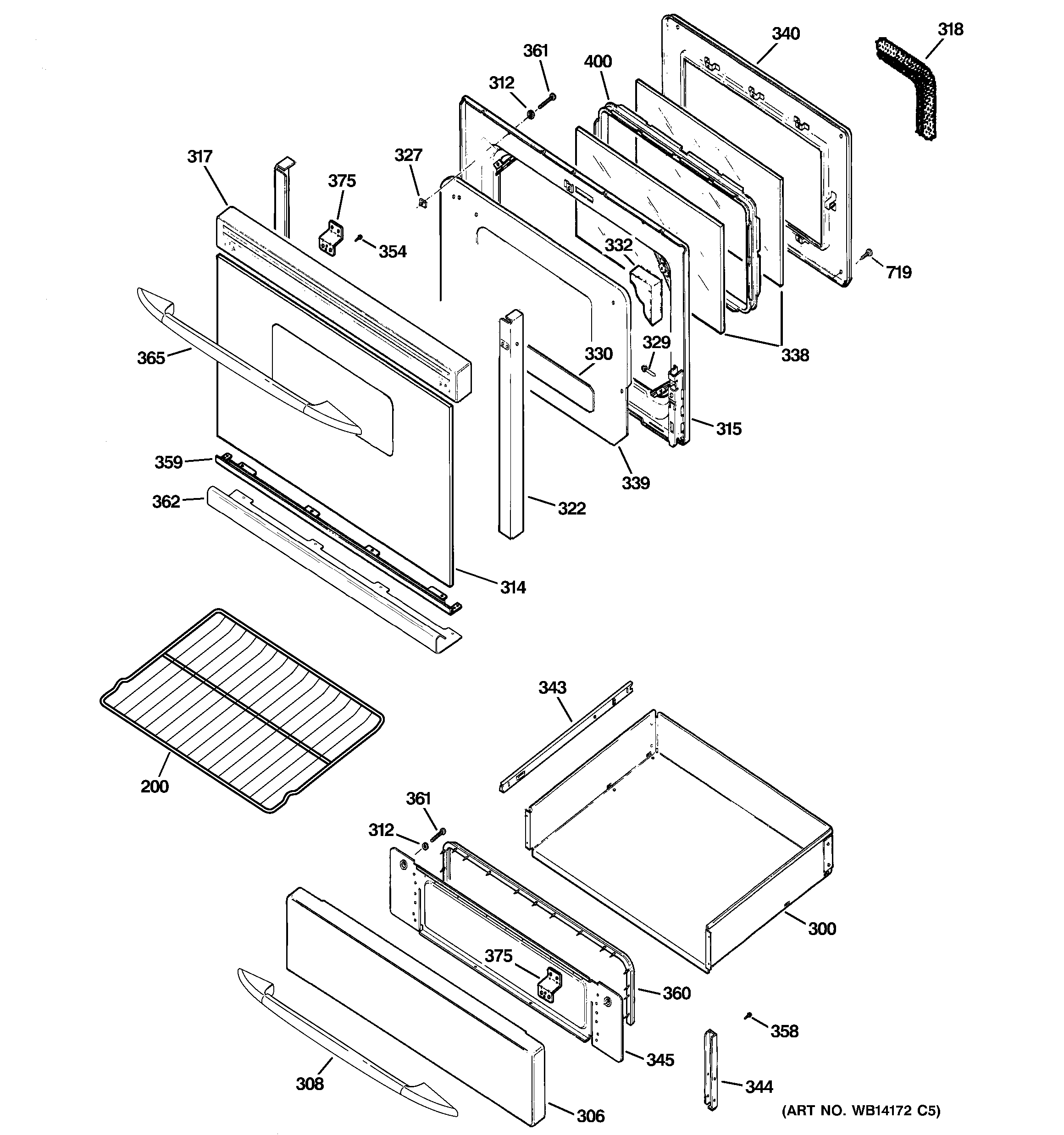 340
318
361
400
312
317
327
375
354
332
719
365
330
329
338
315
359
339
362
322
314
343
200
361
312
300
375
360
358
345
308
344
306
(ART NO. WB14172 C5)