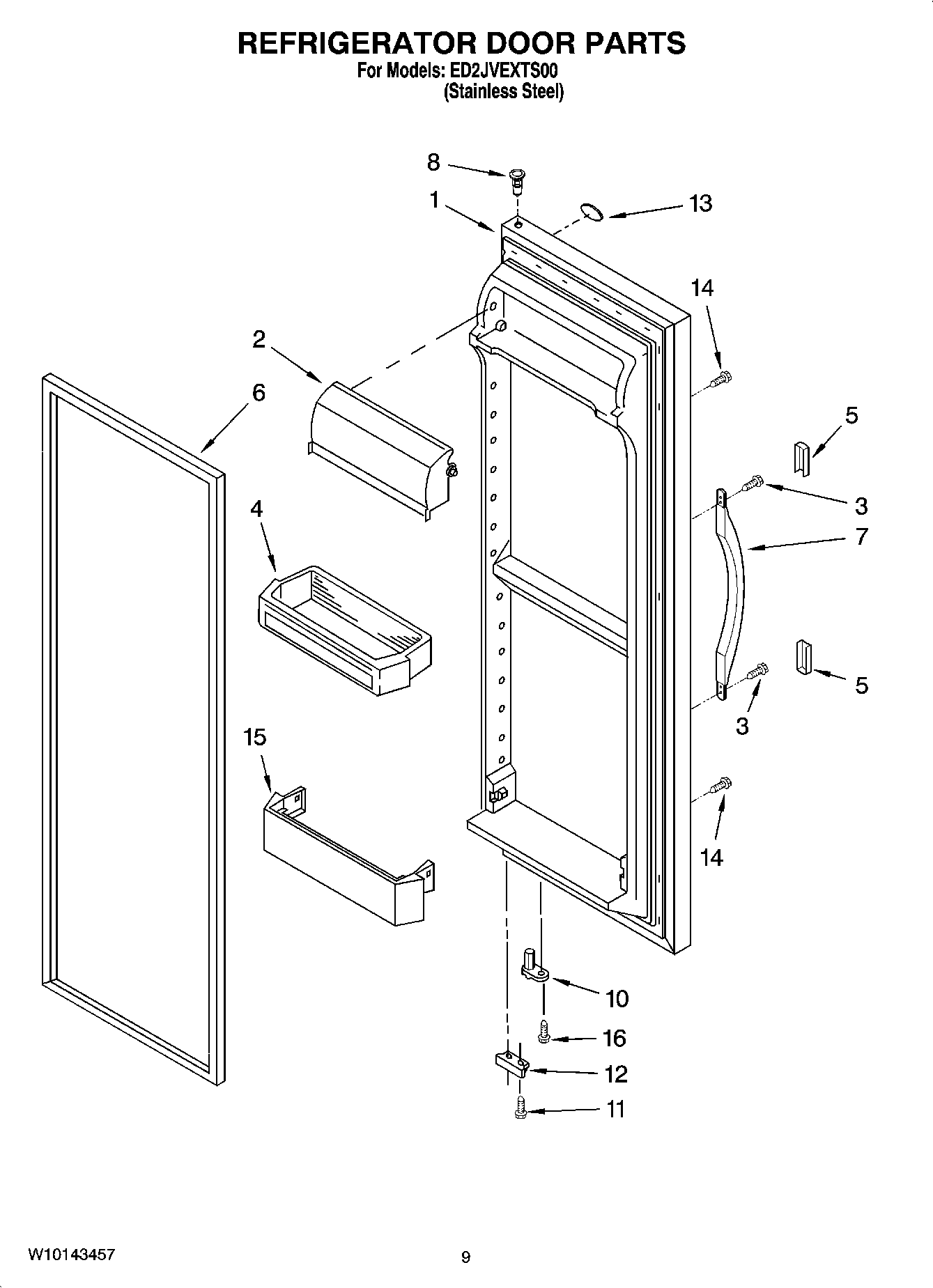 REFRIGERATOR DOOR PARTS
For Models: ED2JVEXTS00
(Stainless Steel)

8
1
13
14
2
6
5
3
7
4
5
3
15
14
10
16
12
11

W10143457

9