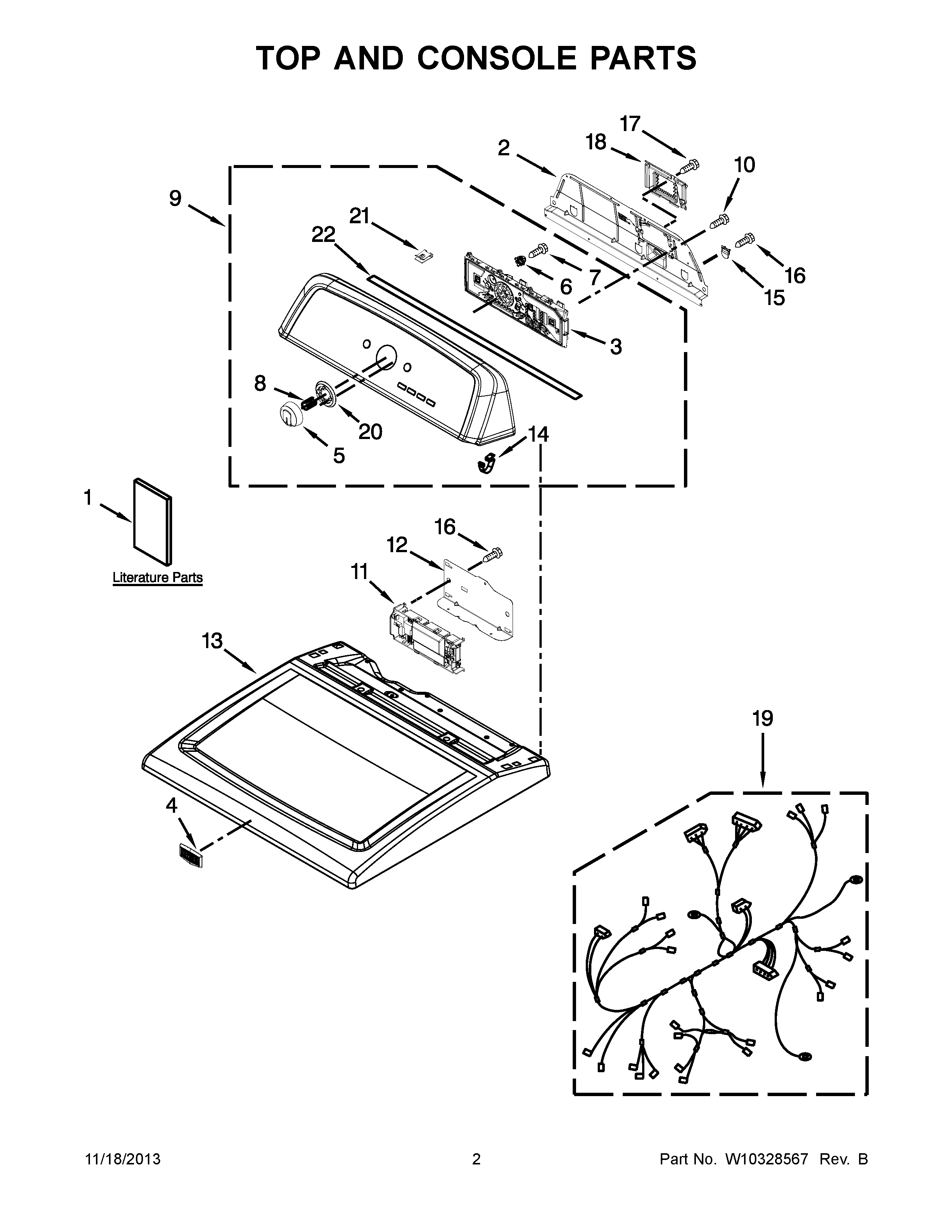 TOP AND CONSOLE PARTS

17
18
2
10
9
21
22
7
6
16
15
3
8
20
5
14
1
Literature Parts
16
12
11
13
19
4

11/18/2013
2
Part No. W10328567 Rev. B