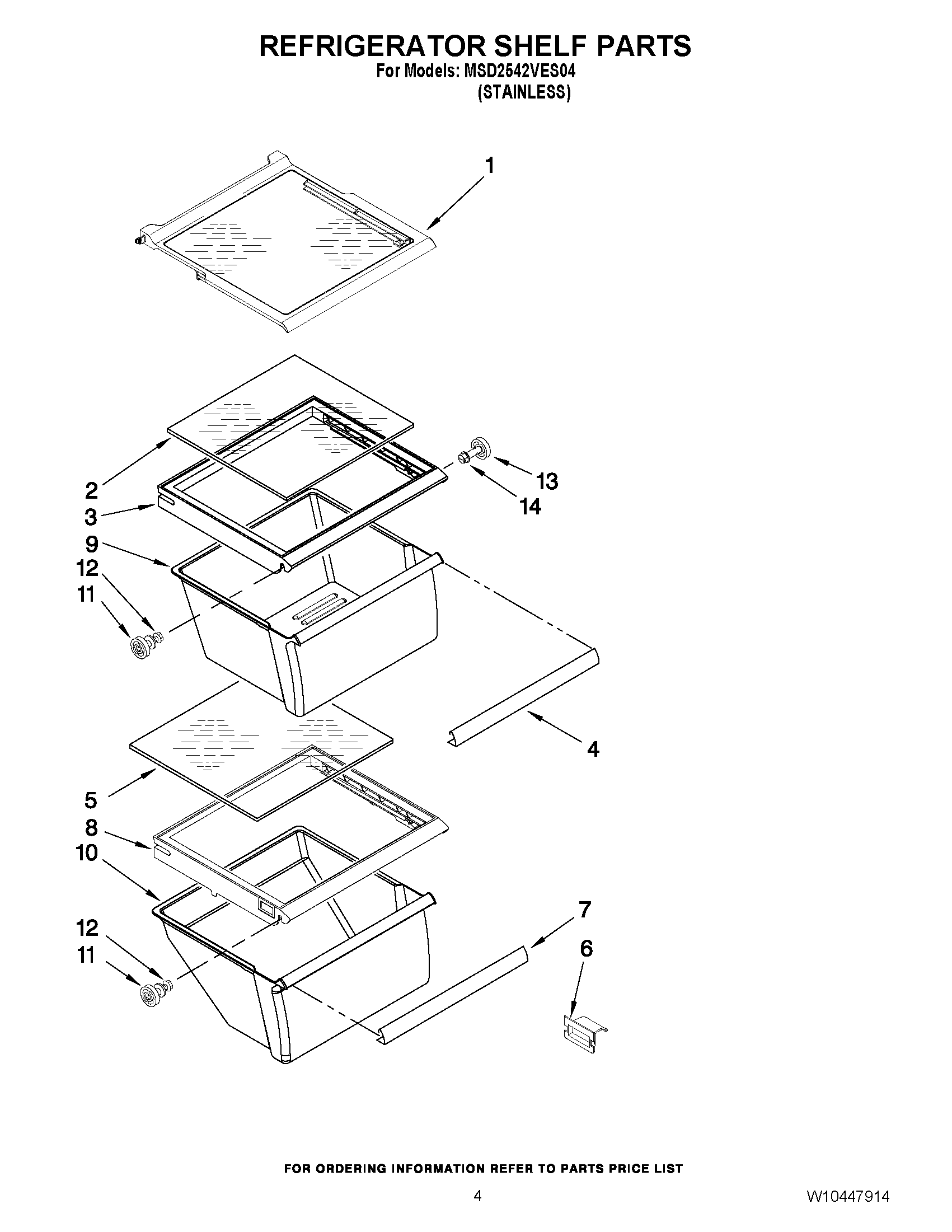 REFRIGERATOR SHELF PARTS
For Models: MSD2542VES04
(STAINLESS)

1
2
3
9
12
11
13
14
4
5
8
10
12
11
7
6

FOR ORDERING INFORMATION REFER TO PARTS PRICE LIST

4

W10447914