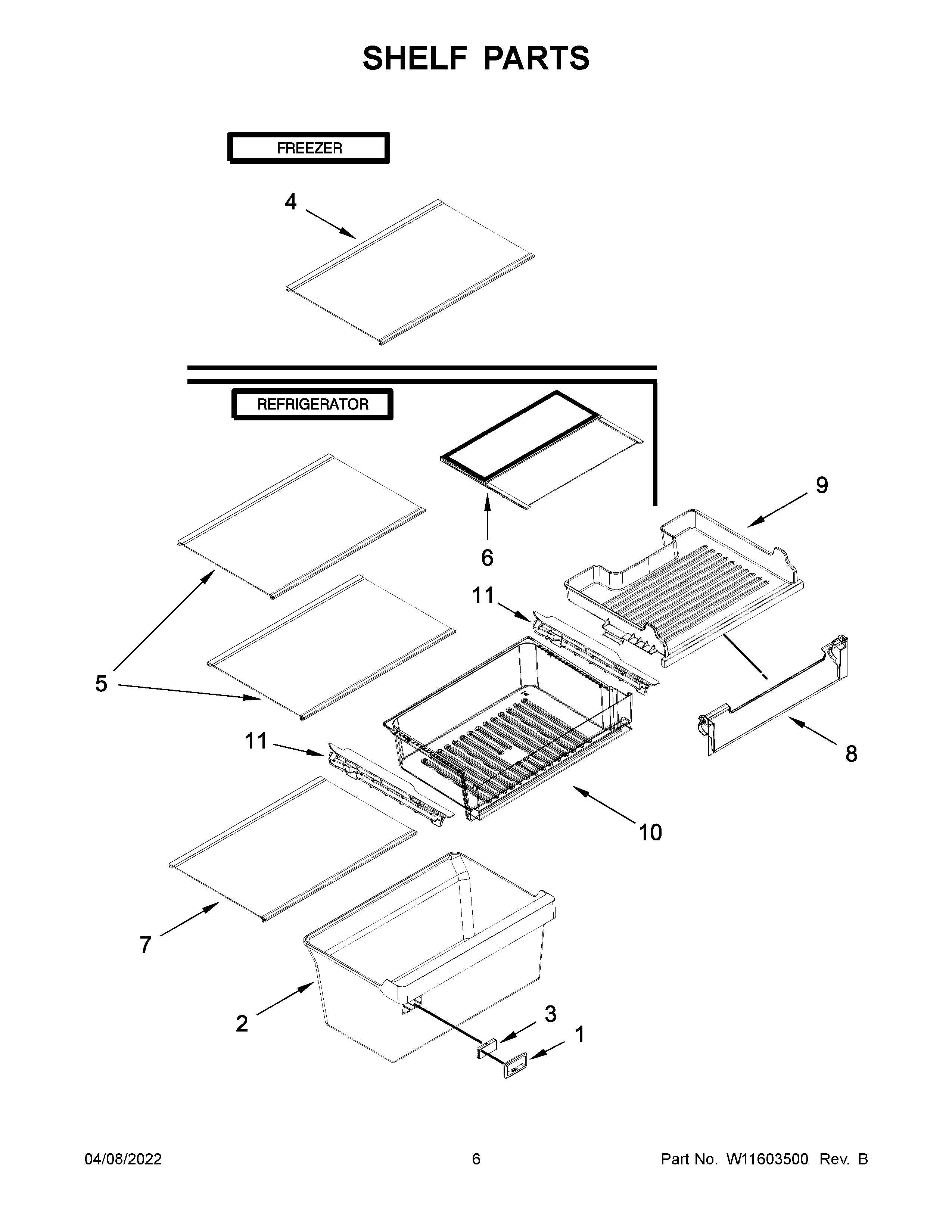 SHELF PARTS

FREEZER

4

REFRIGERATOR

9

6

11

5

11

8

10

7

2

3

1

04/08/2022

6

Part No. W11603500 Rev. B