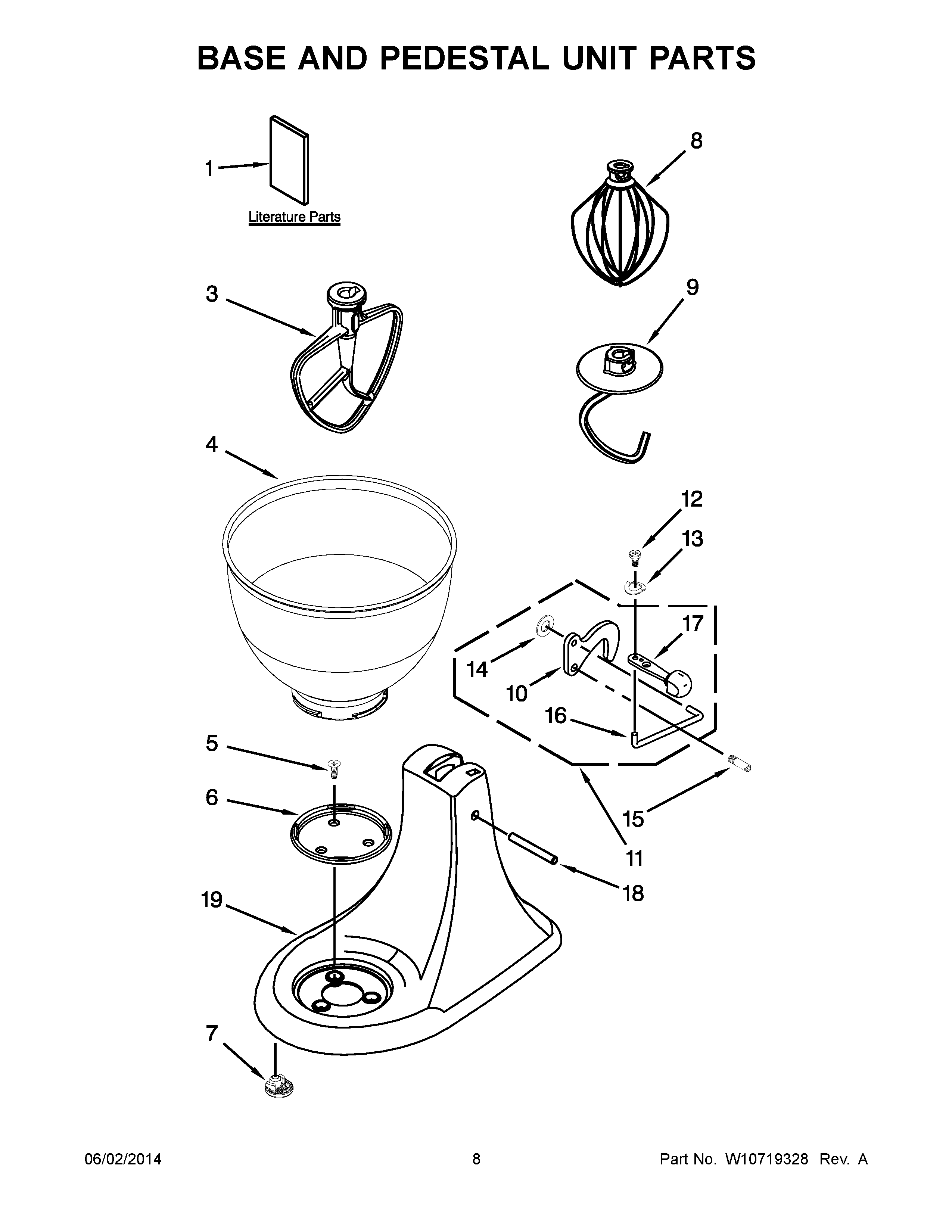 BASE AND PEDESTAL UNIT PARTS

1

Literature Parts

8

3

9

4

12

13

17

14

10

16

5

6

15

11

18

19

7

06/02/2014

8

Part No. W10719328 Rev. A