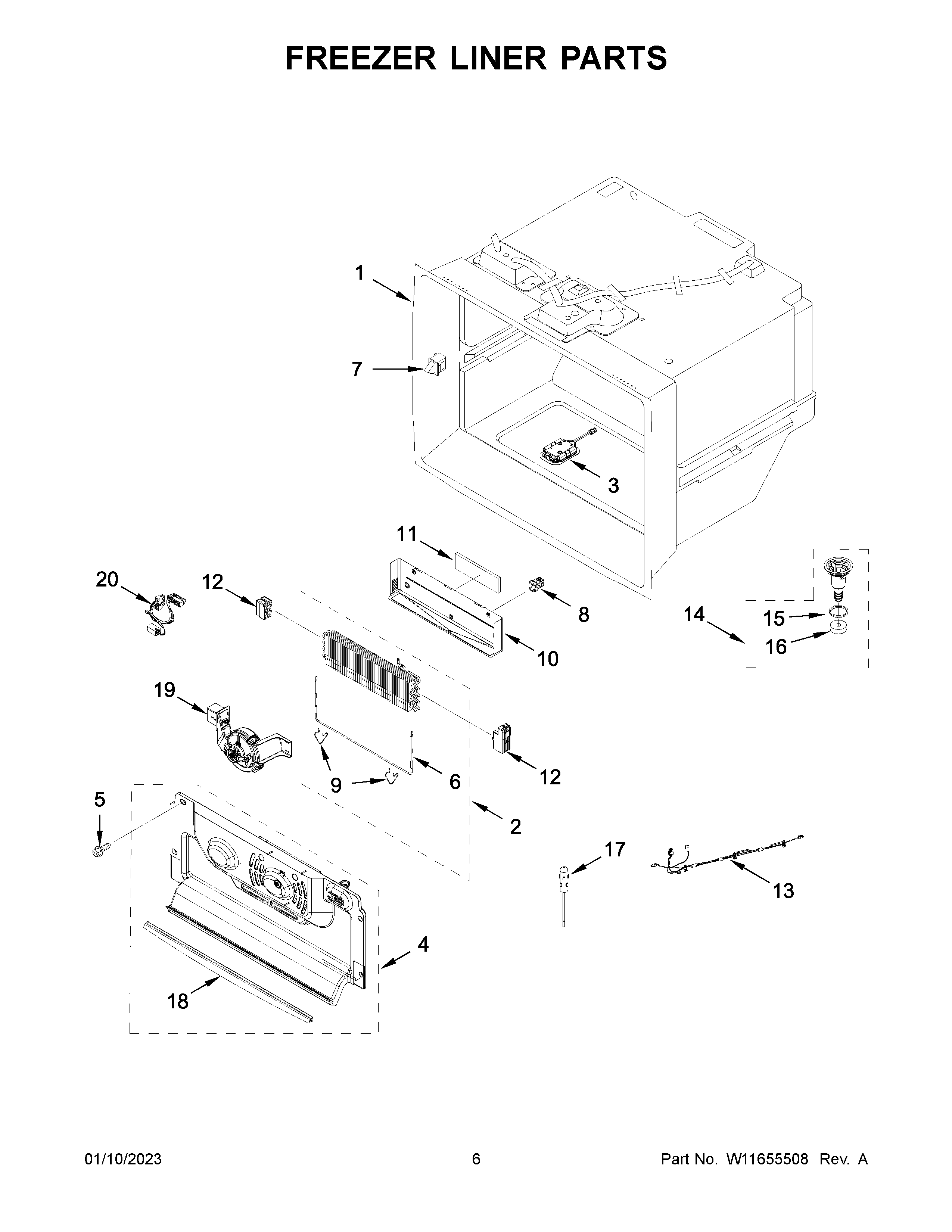 FREEZER LINER PARTS

1

7

3

11

20

12

8

14

15

16

10

19

12

9

6

5

2

17

13

4

18

01/10/2023

6

Part No. W11655508 Rev. A