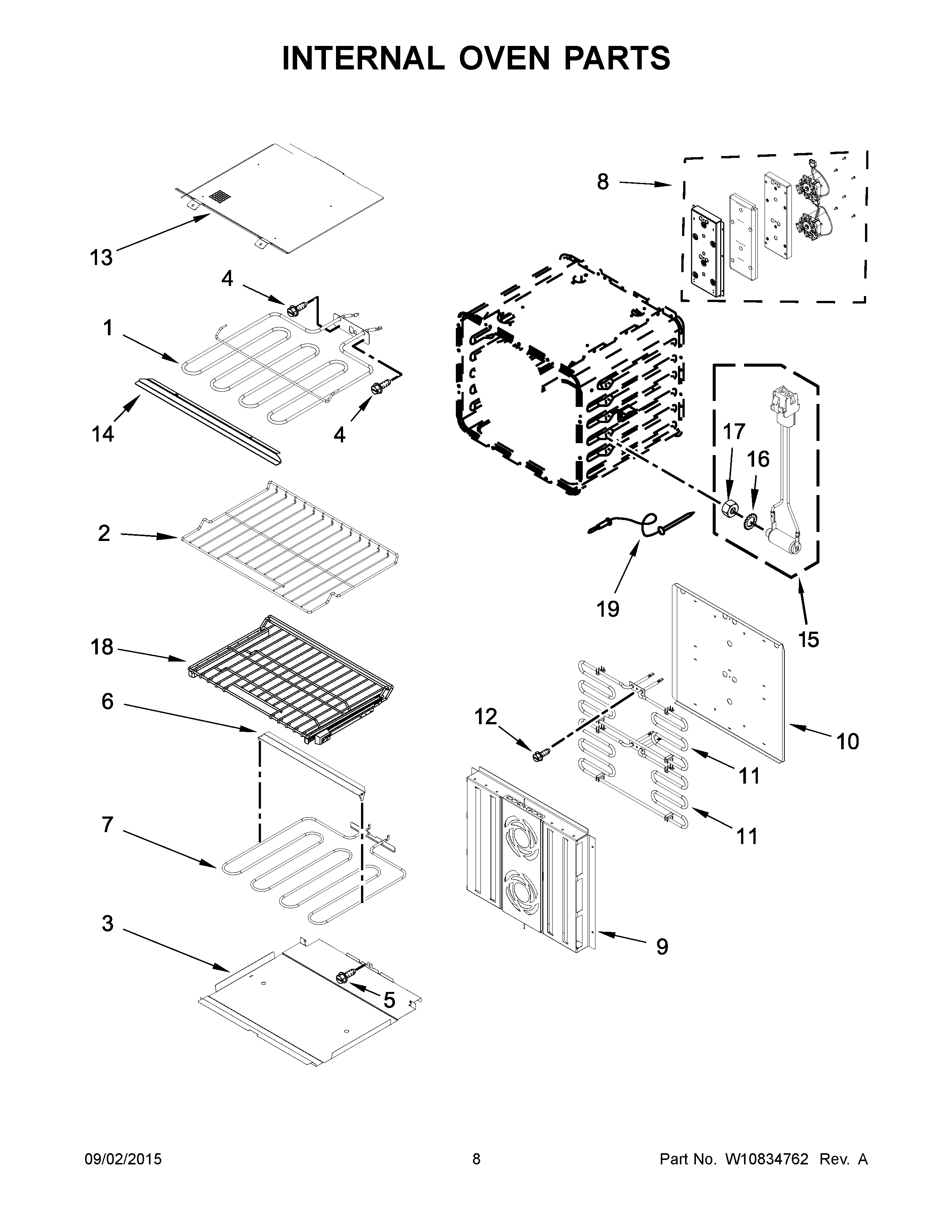 INTERNAL OVEN PARTS

13
4
1
14
4
2
18
6
7
3
5
8
17
16
19
15
12
10
11
11
9

09/02/2015
8
Part No. W10834762 Rev. A