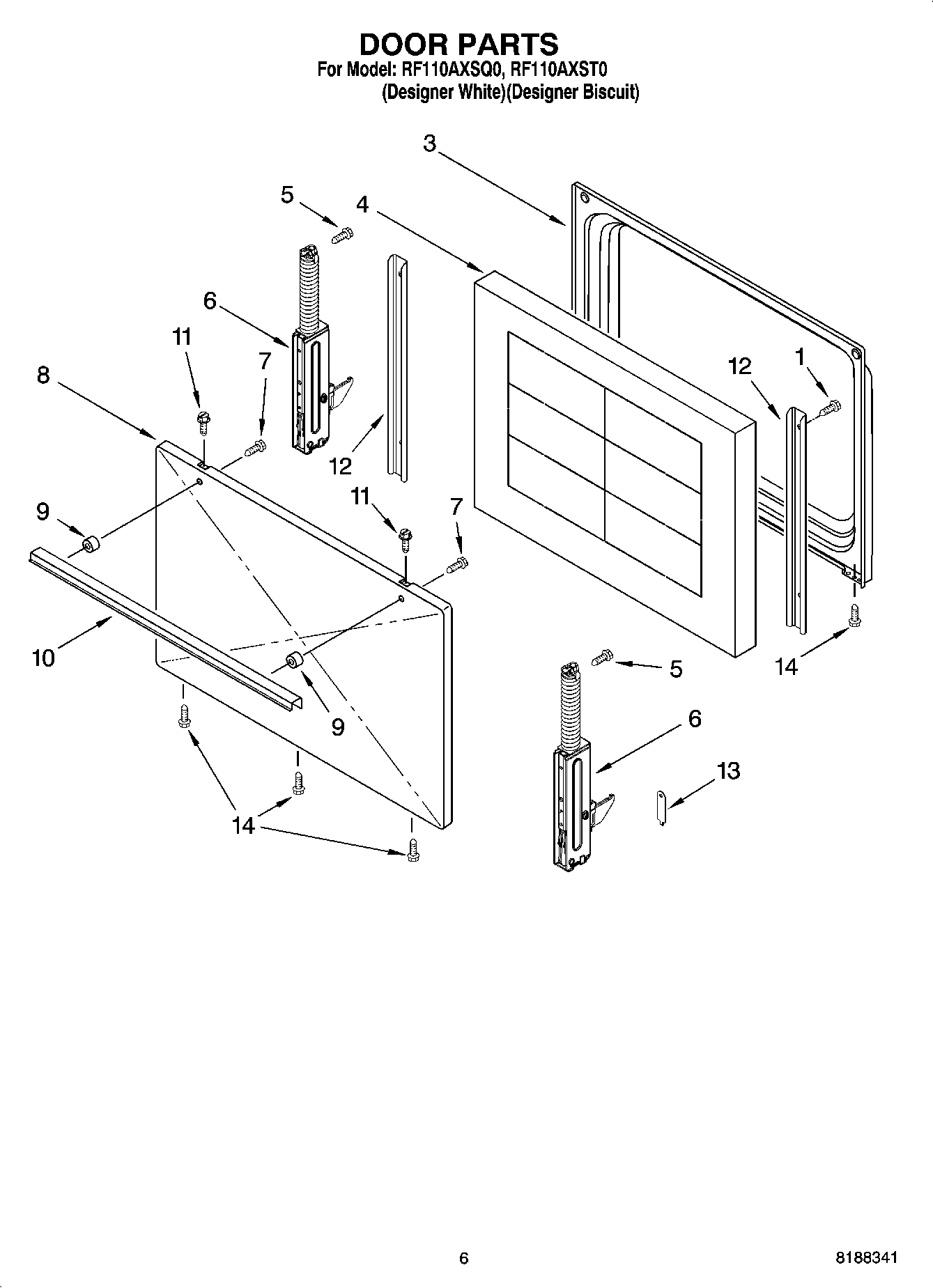 DOOR PARTS
For Model: RF110AXSQ0, RF110AXST0
(Designer White)(Designer Biscuit)

3
5
4
6
11
7
8
12
12
1
9
11
7
10
9
5
14
6
13
14

6
8188341