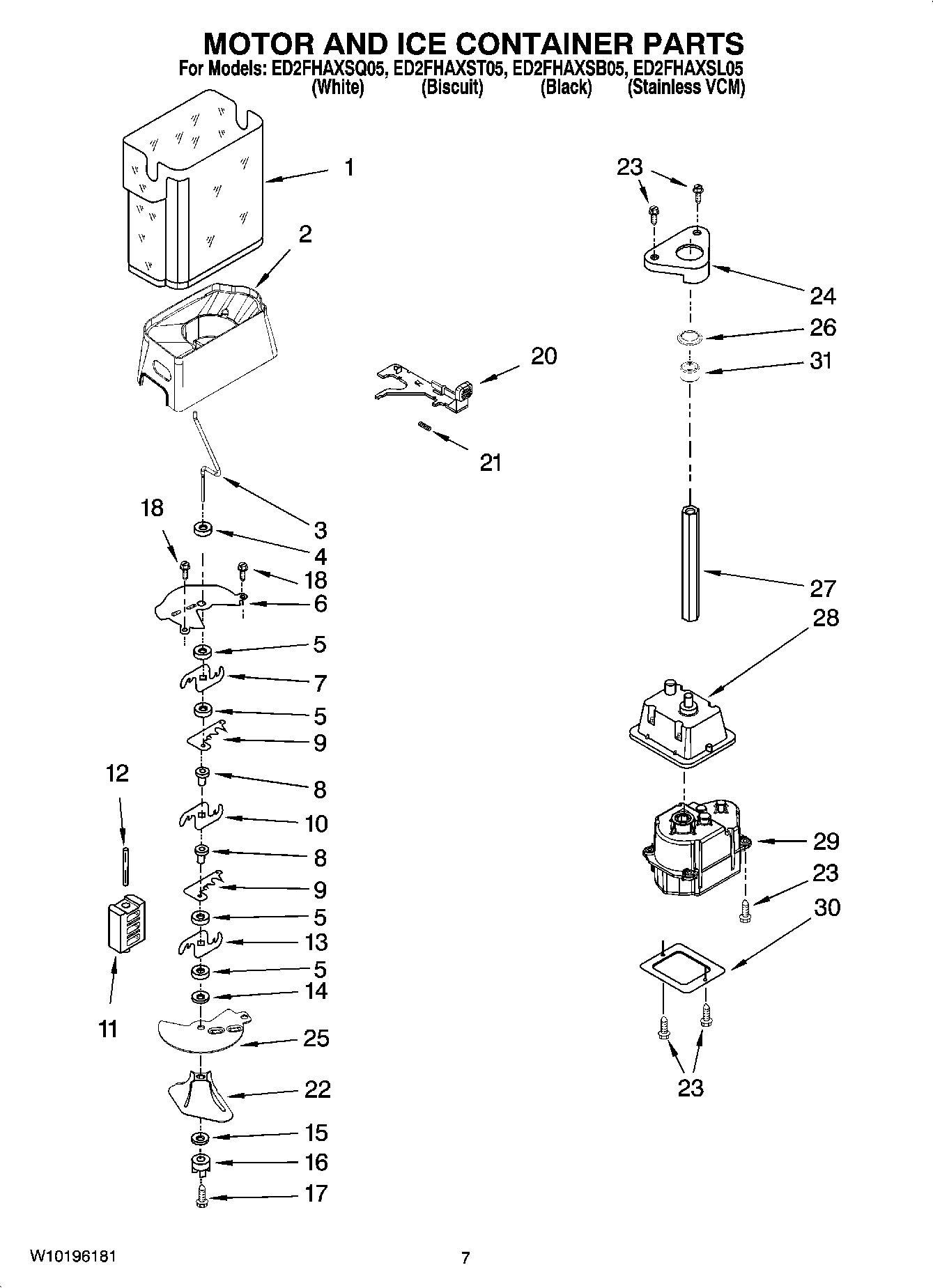 MOTOR AND ICE CONTAINER PARTS
For Models: ED2FHAXSQ05, ED2FHAXST05, ED2FHAXSB05, ED2FHAXSL05
(White) (Biscuit) (Black) (Stainless VCM)

1
2
3
18
4
18
6
5
7
5
9
12
8
10
8
9
5
13
5
14
11
25
22
15
16
17

20
21

23
24
26
31
27
28
29
23
30
23

W10196181
7