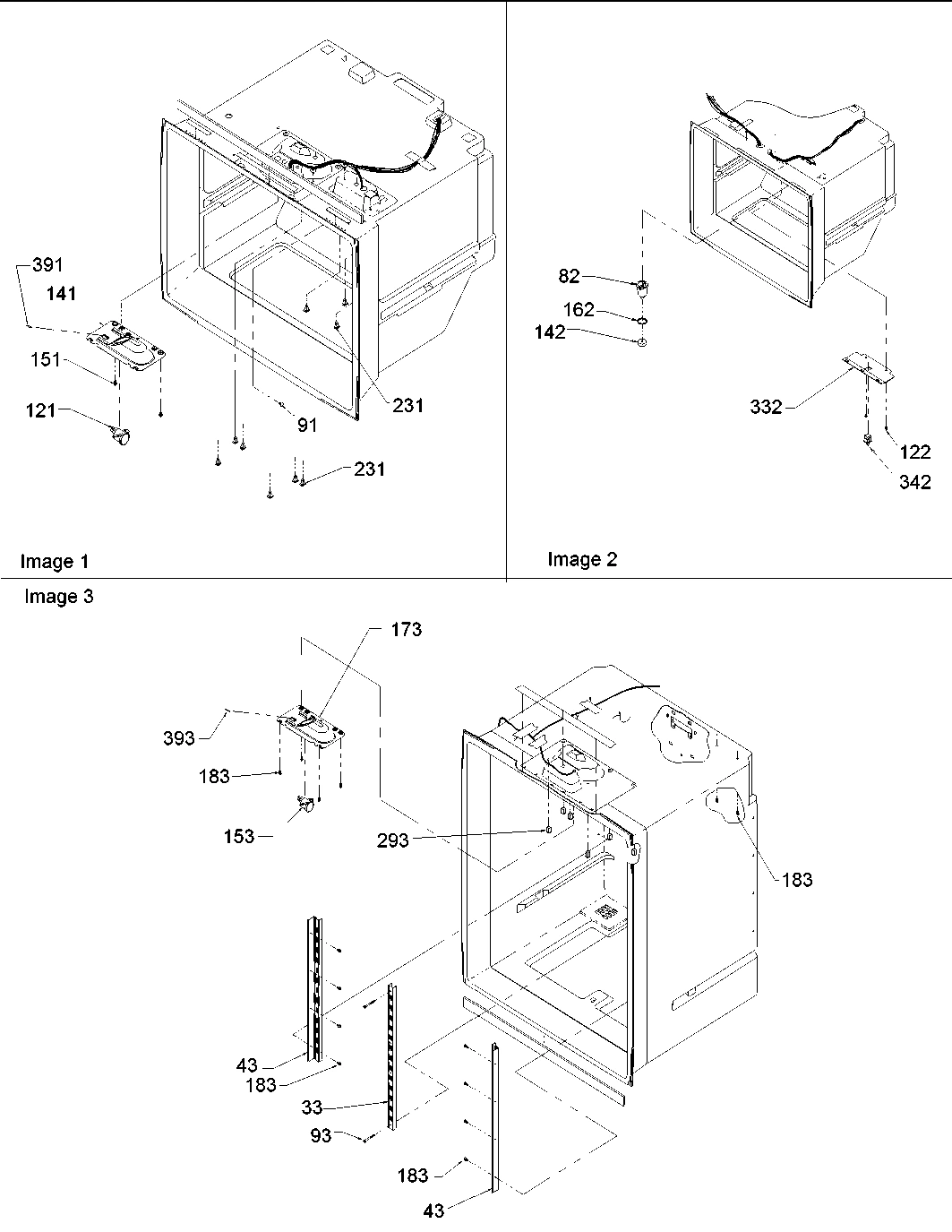 391
141
151
121
231
91
231
Image 1

82
162
142
332
122
342
Image 2

Image 3
173
393
183
153
293
183
43
183
33
93
183
43