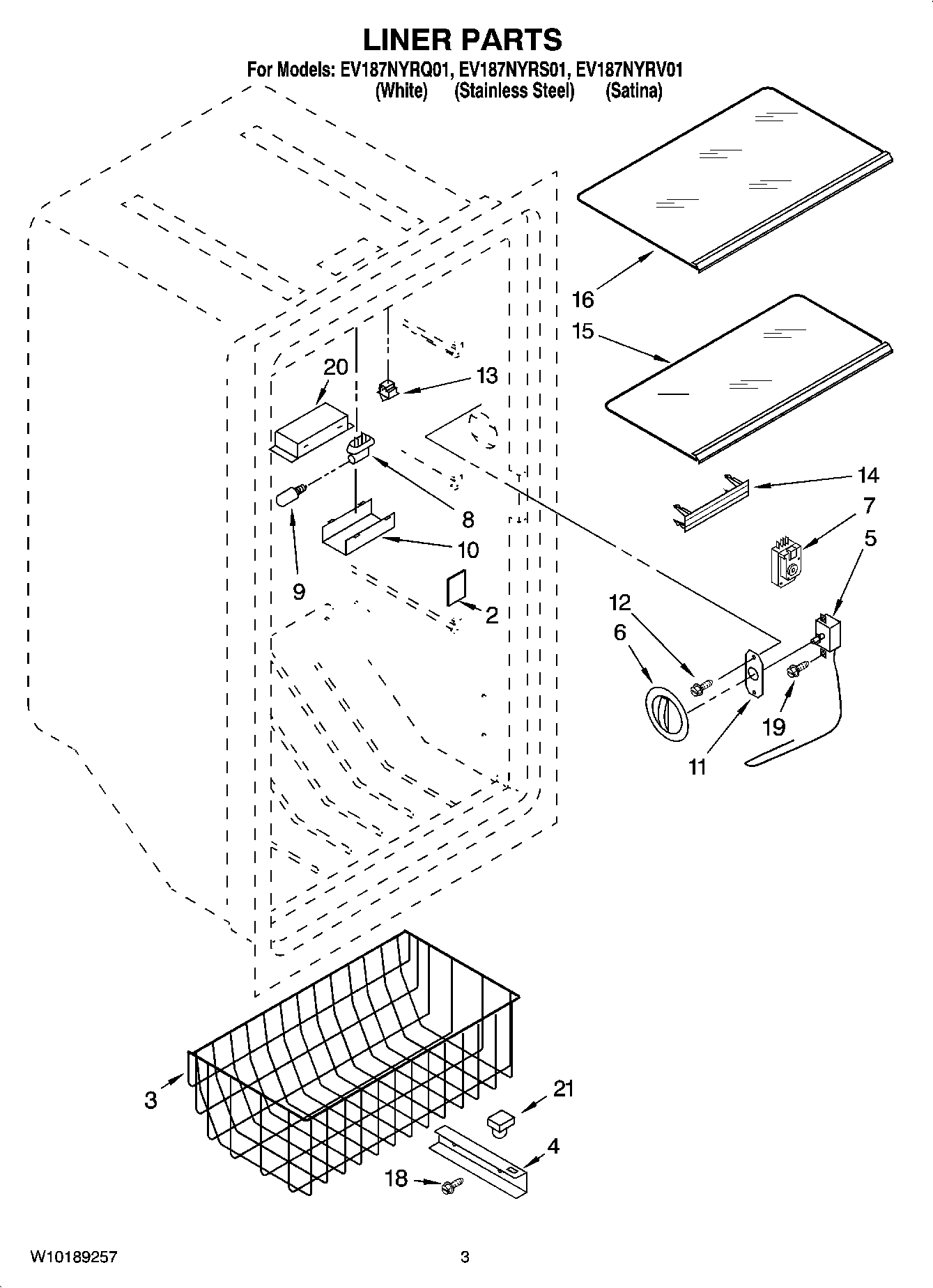 LINER PARTS

For Models: EV187NYRQ01, EV187NYRS01, EV187NYRV01
(White) (Stainless Steel) (Satina)

16
15
20
13
14
7
5
8
10
9
2
12
6
19
11
3
21
4
18

W10189257

3