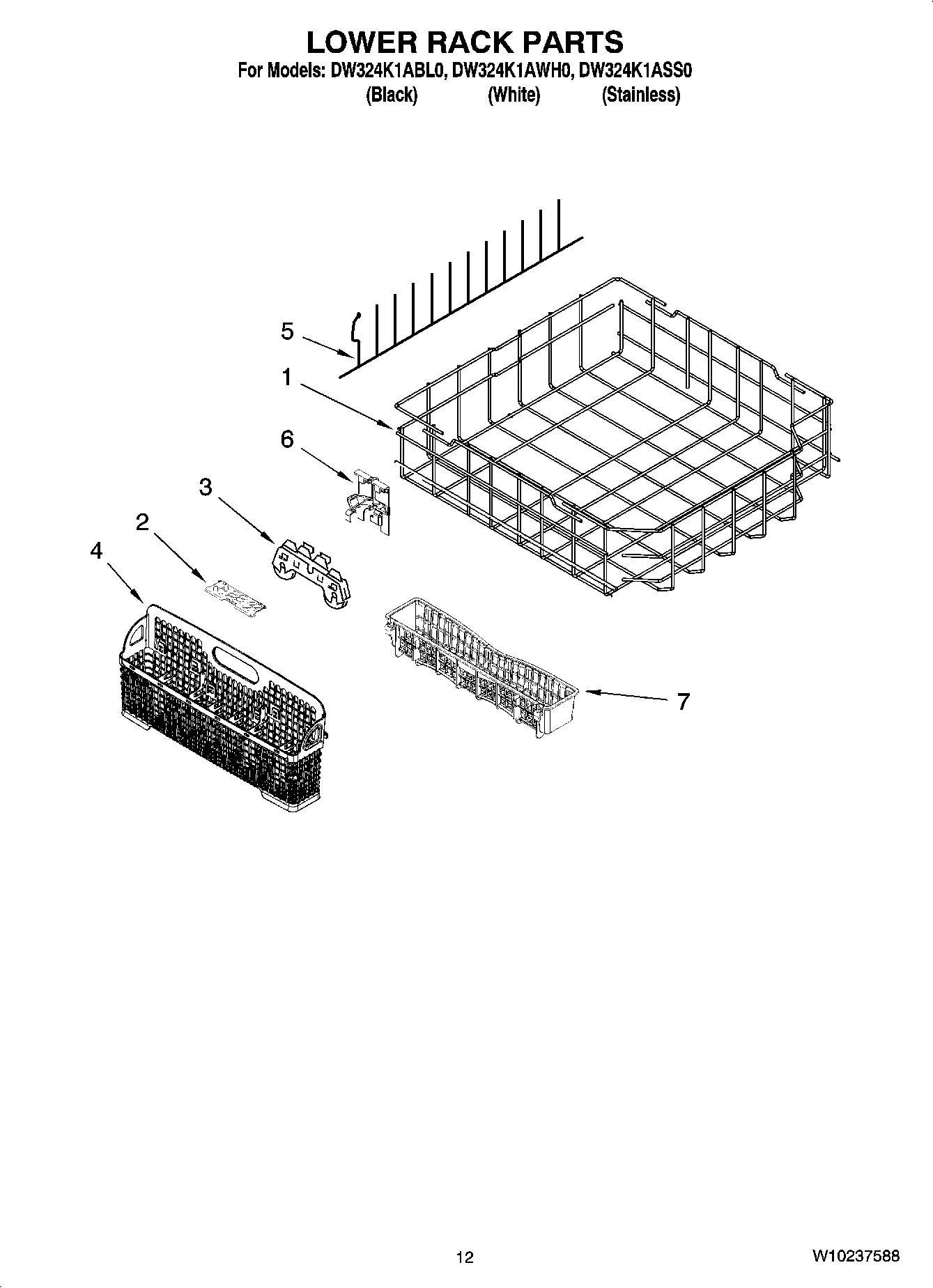 LOWER RACK PARTS
For Models: DW324K1ABL0, DW324K1AWH0, DW324K1ASS0
(Black) (White) (Stainless)

5
1
6
3
2
4
7

12

W10237588