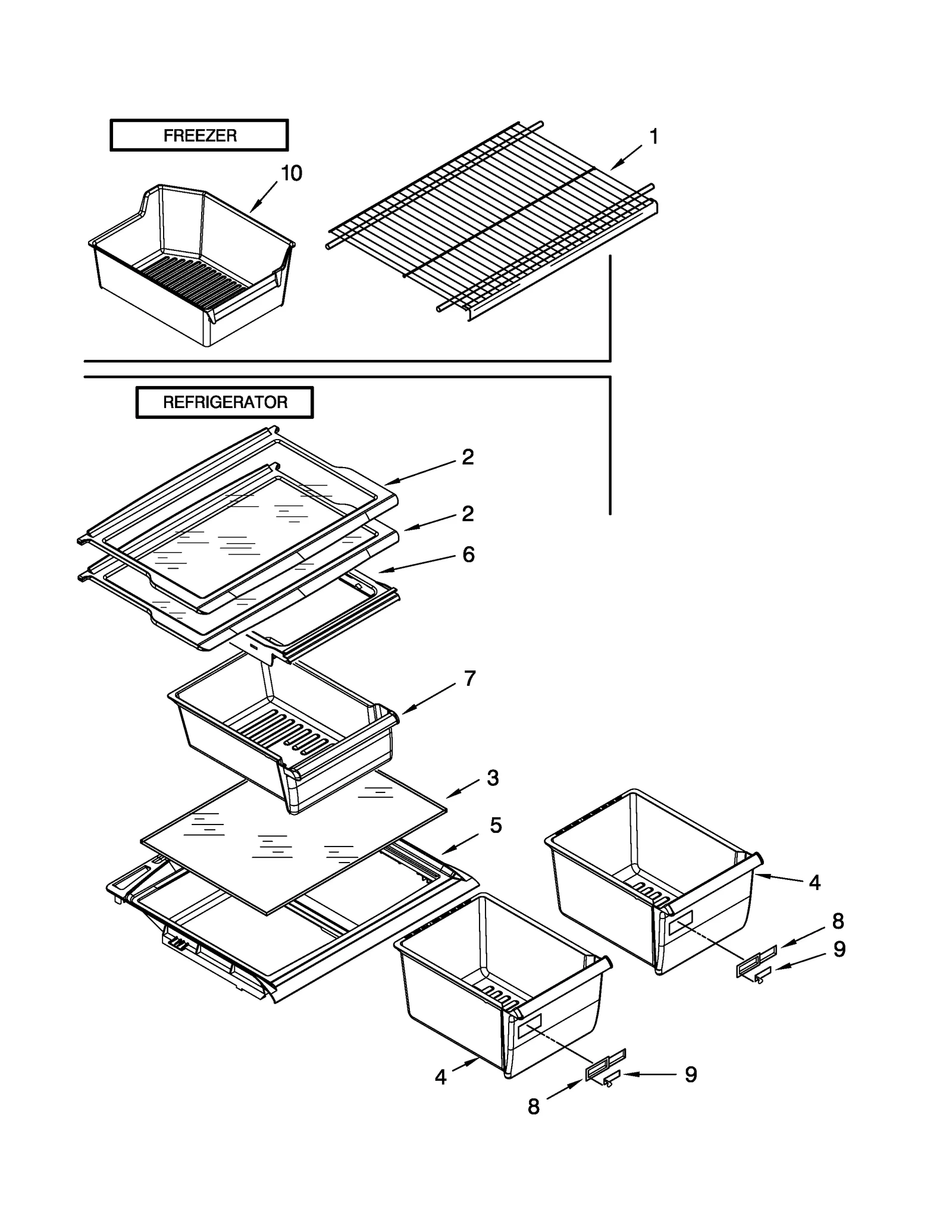 FREEZER

10

1

REFRIGERATOR

2

2

6

7

3

5

4

8

9

4

9

8