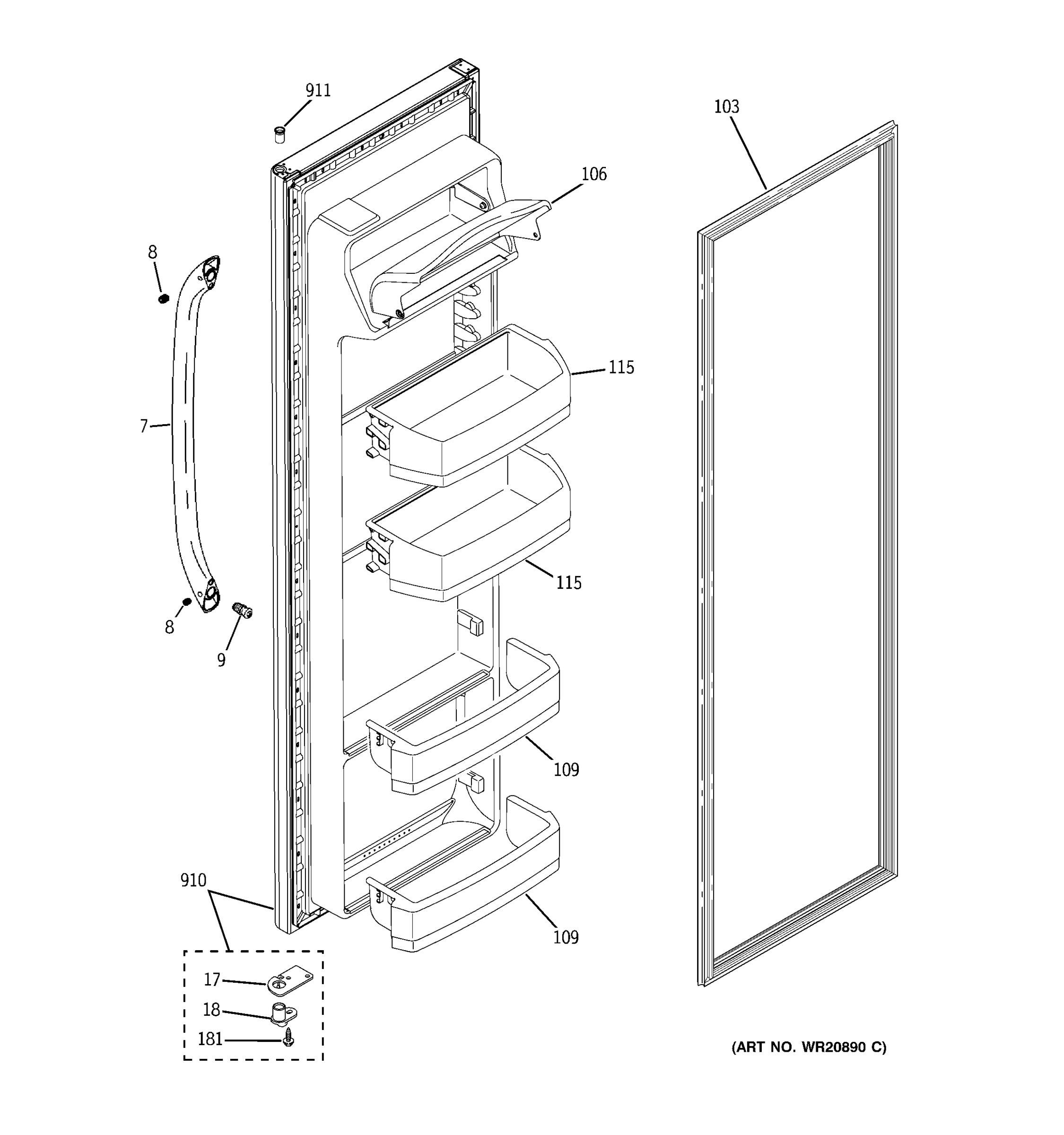 911
103
106
8
115
7
115
8
9
109
910
109
17
18
181
(ART NO. WR20890 C)