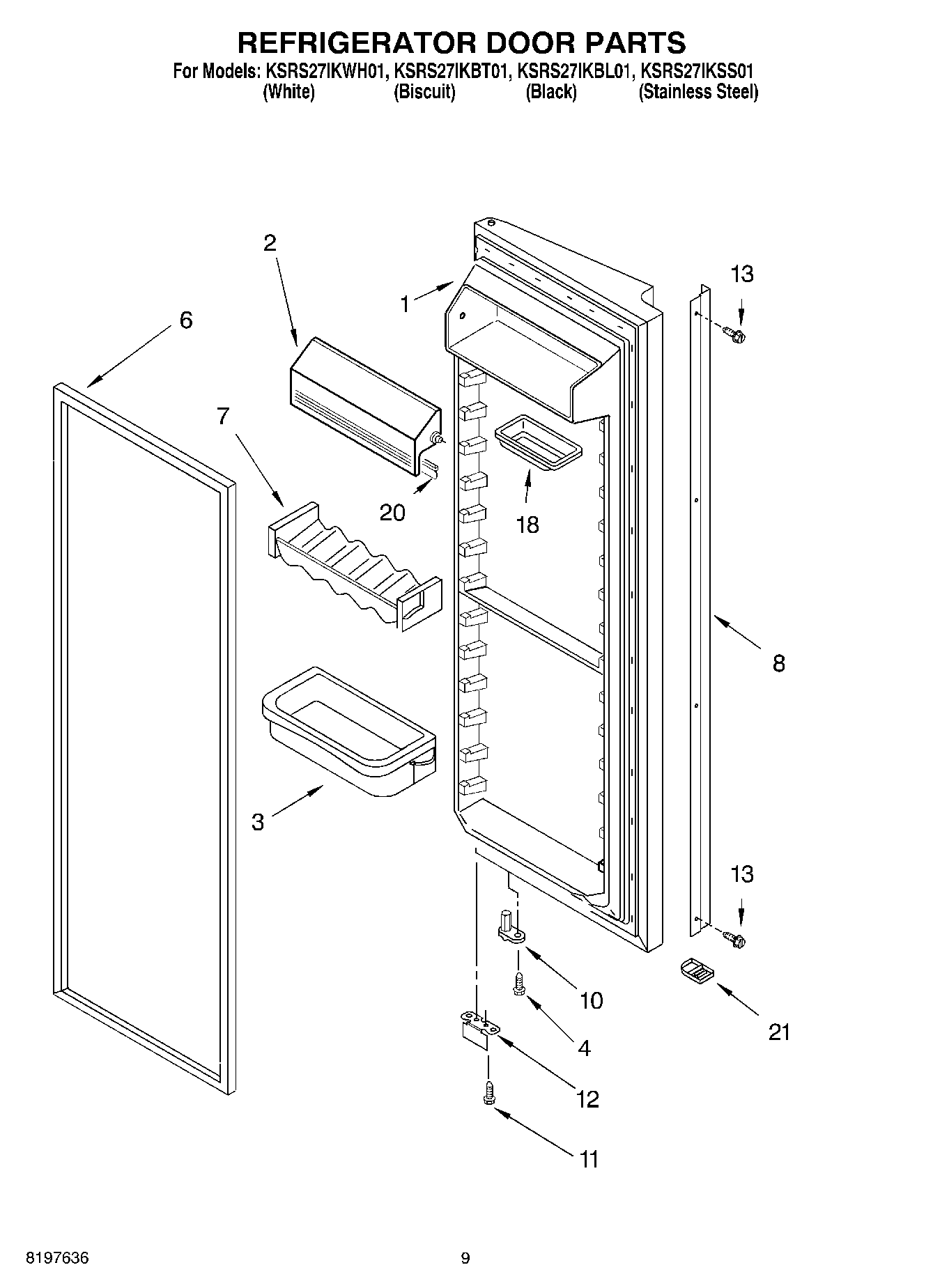 REFRIGERATOR DOOR PARTS

For Models: KSRS27IKWH01, KSRS27IKBT01, KSRS27IKBL01, KSRS27IKSS01
(White) (Biscuit) (Black) (Stainless Steel)

2
1
13
6
7
20
18
8
3
13
10
4
21
12
11

8197636

9