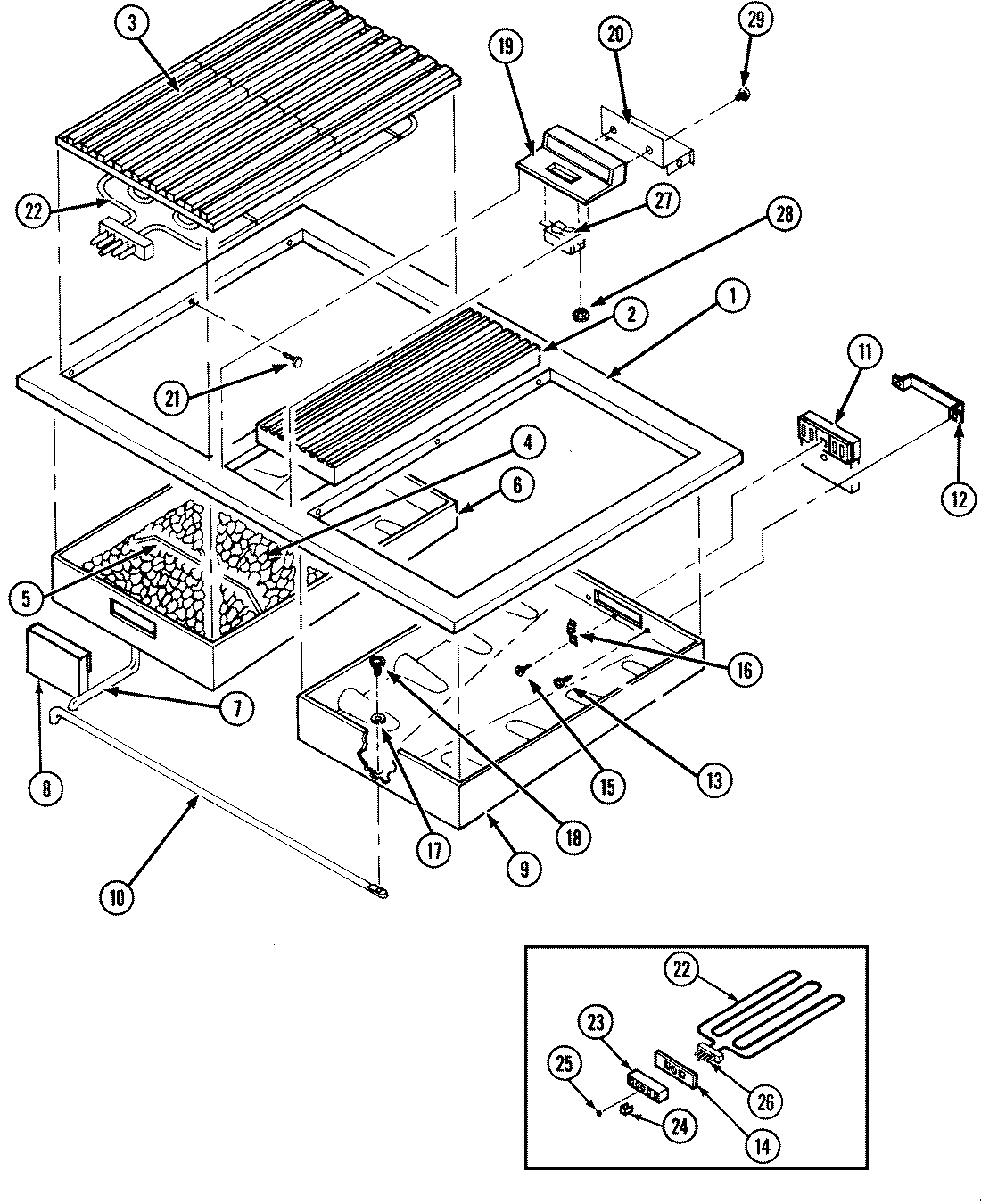 3
19
20
29
22
27
28
2
1
21
11
12
4
6
5
16
7
8
15
13
18
17
9
10
22
23
25
26
24
14