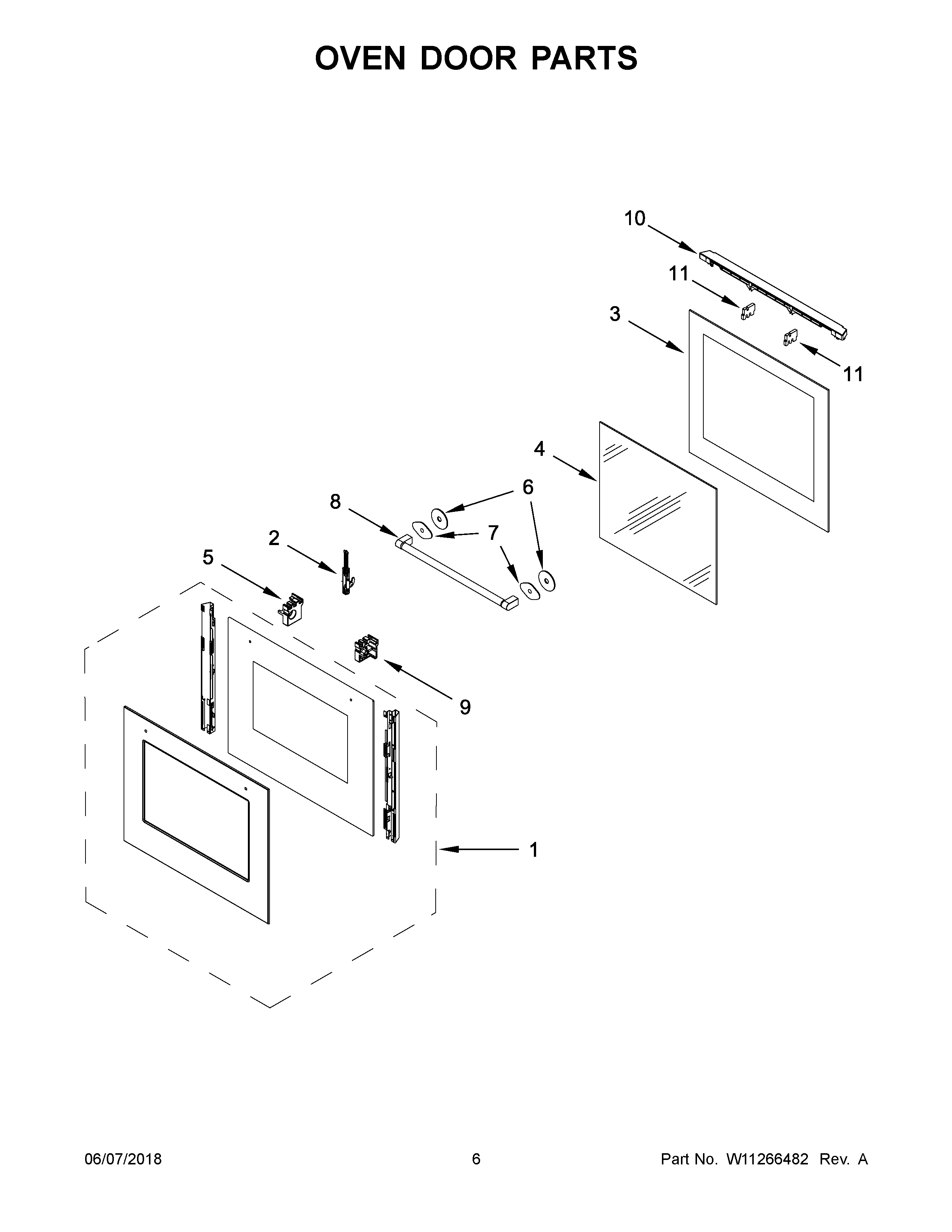 OVEN DOOR PARTS

10

11

3

11

4

6

8

7

2

5

9

1

06/07/2018

6

Part No. W11266482 Rev. A