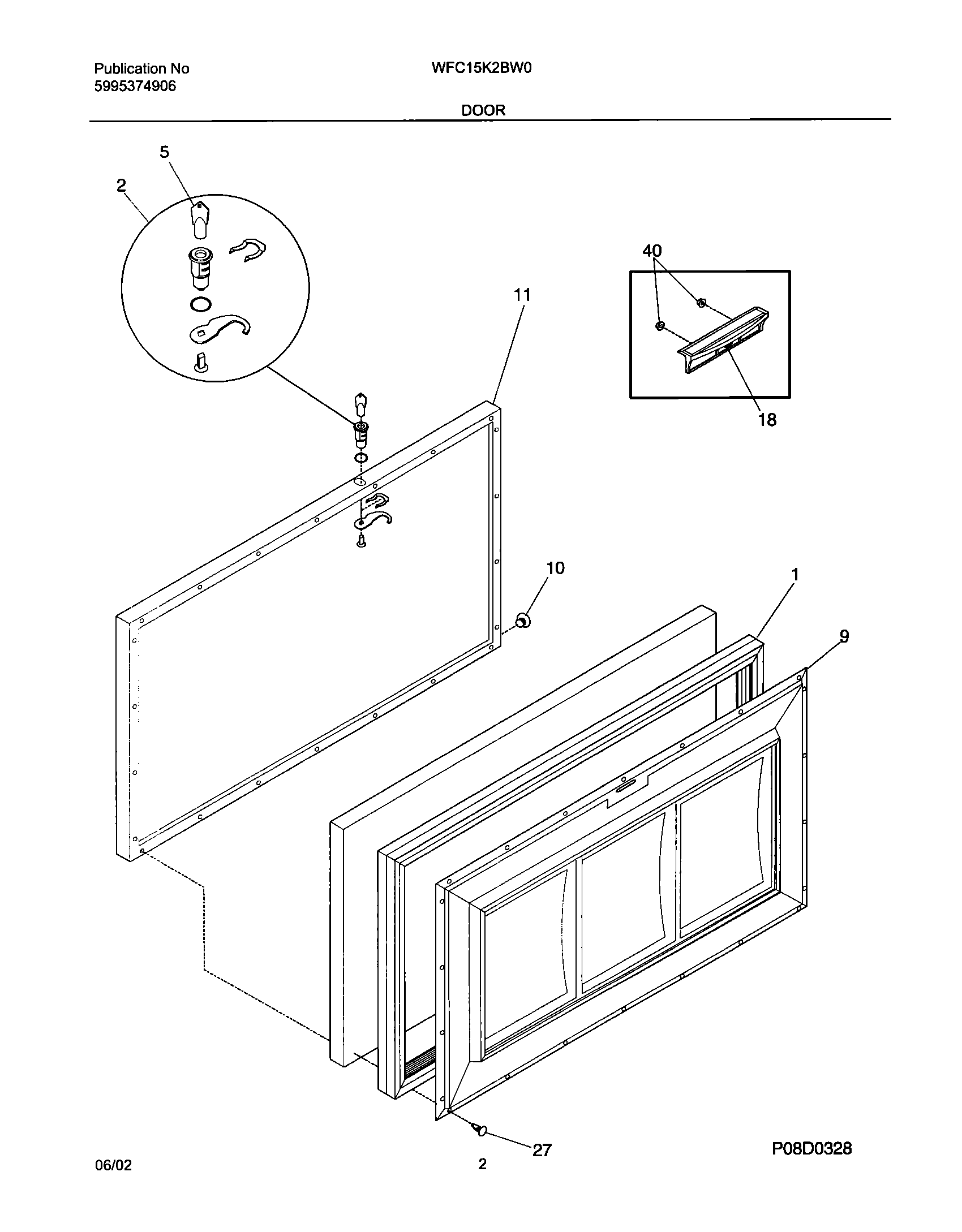 Publication No
5995374906

WFC15K2BW0

DOOR

5
2
40
11
18
10
1
9
27

P08D0328

06/02

2