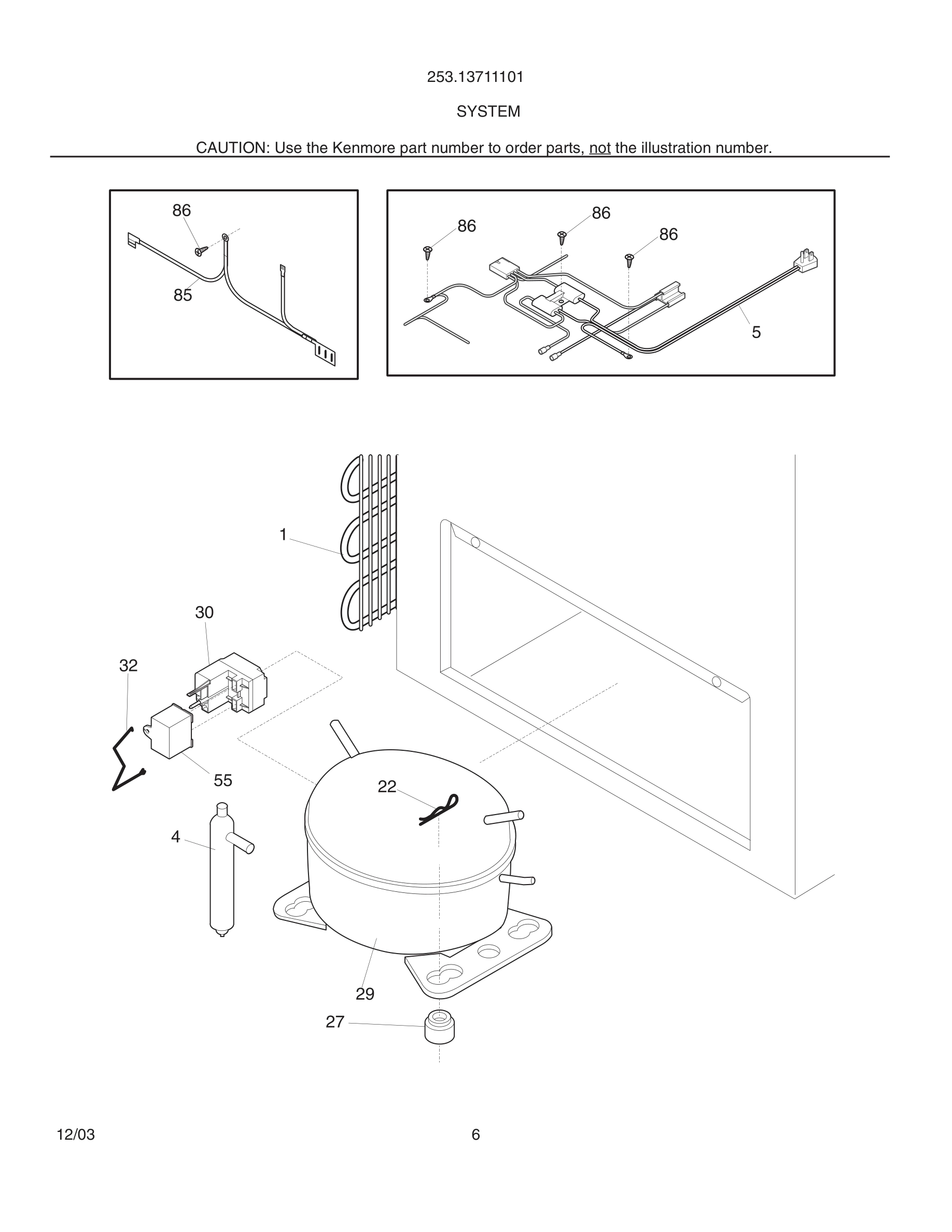 253.13711101

SYSTEM

CAUTION: Use the Kenmore part number to order parts, not the illustration number.

86

85

86

86

86

5

1

30

32

55

22

4

29

27

12/03

6