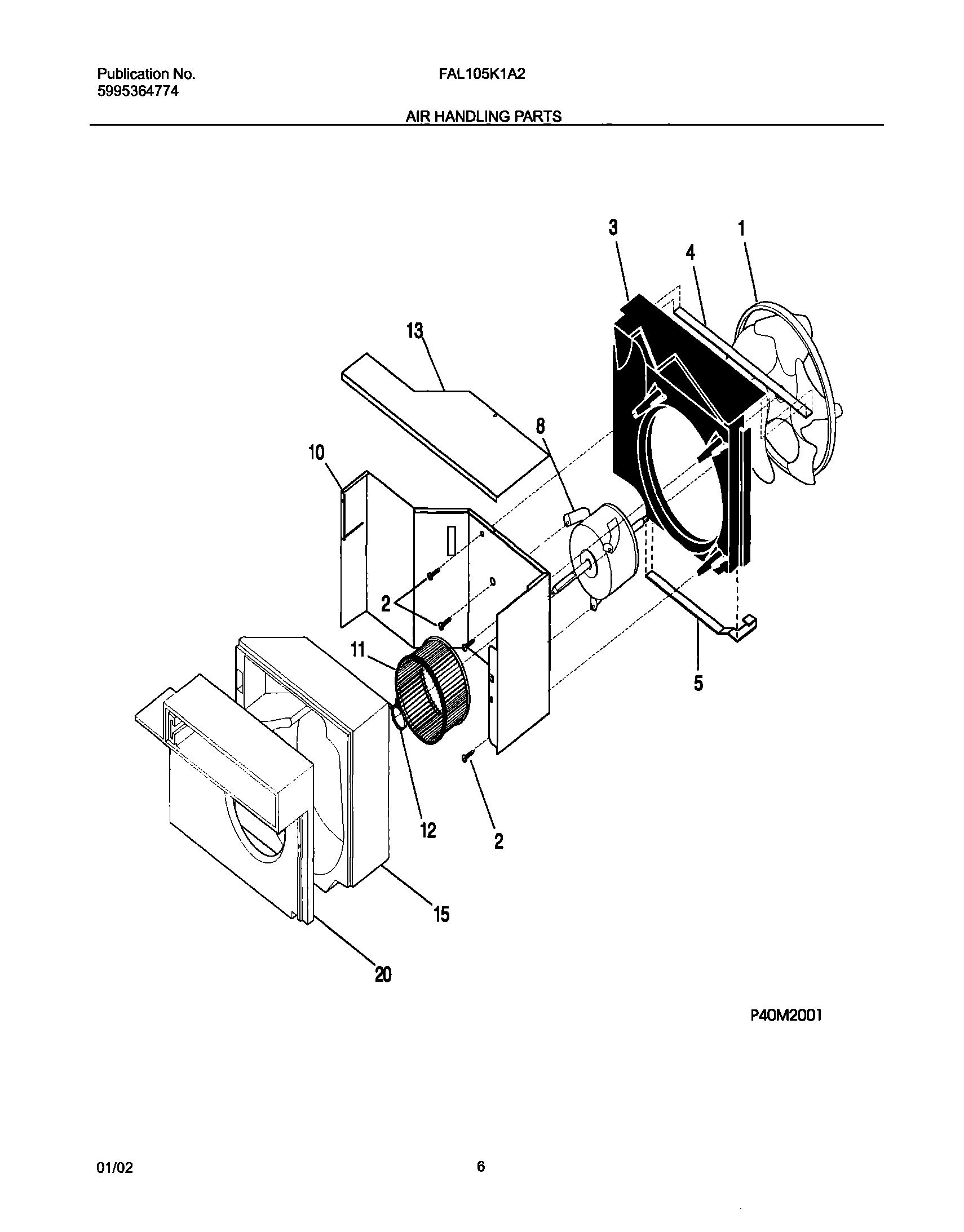 Publication No.
5995364774

FAL105K1A2

AIR HANDLING PARTS

3
1
4
13
8
10
2
11
5
12
2
15
20

P40M2001

01/02

6