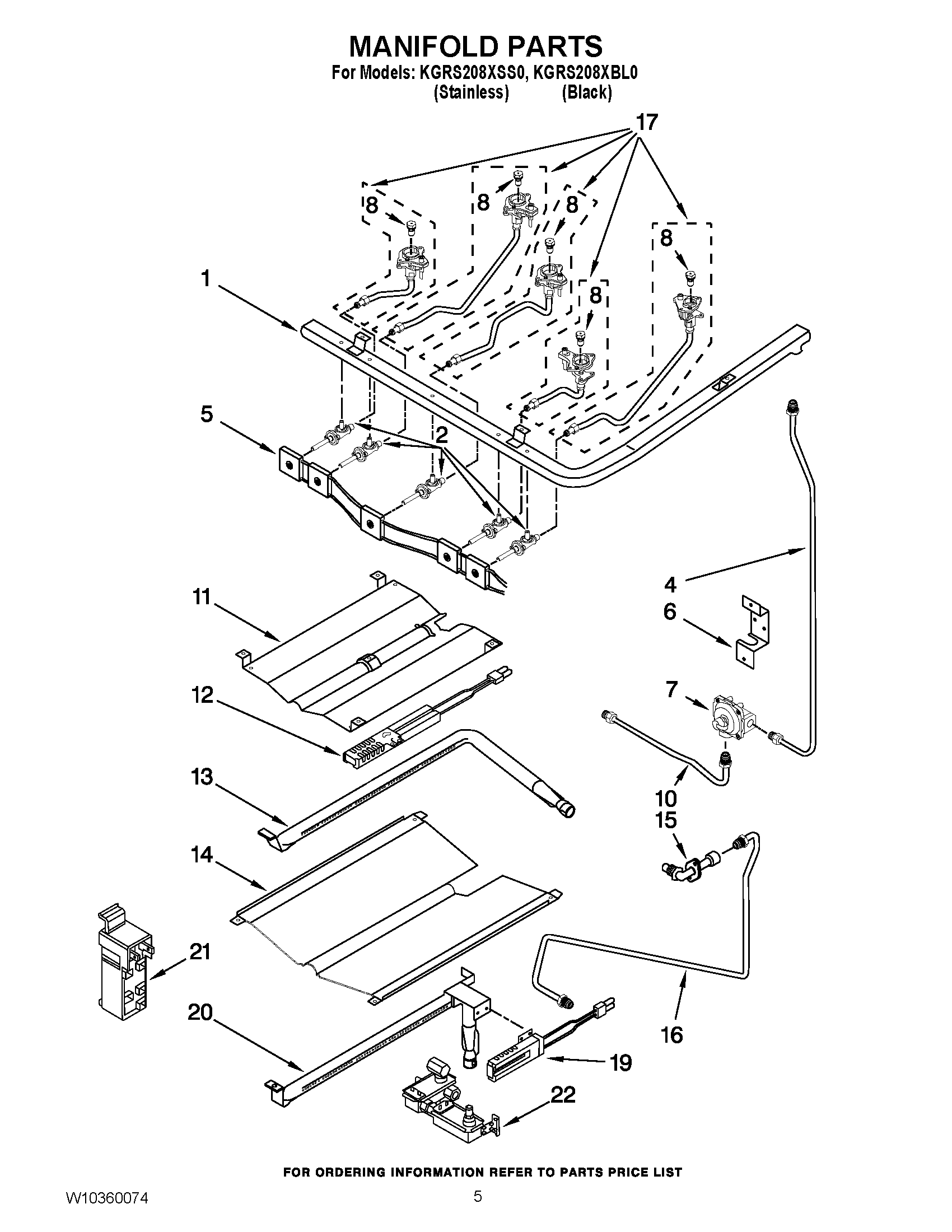 MANIFOLD PARTS
For Models: KGRS208XSS0, KGRS208XBL0
(Stainless) (Black)

17
8
8
8
8
8
1
5
2
4
6
7
10
15
11
12
13
14
21
20
16
19
22

FOR ORDERING INFORMATION REFER TO PARTS PRICE LIST

W10360074
5