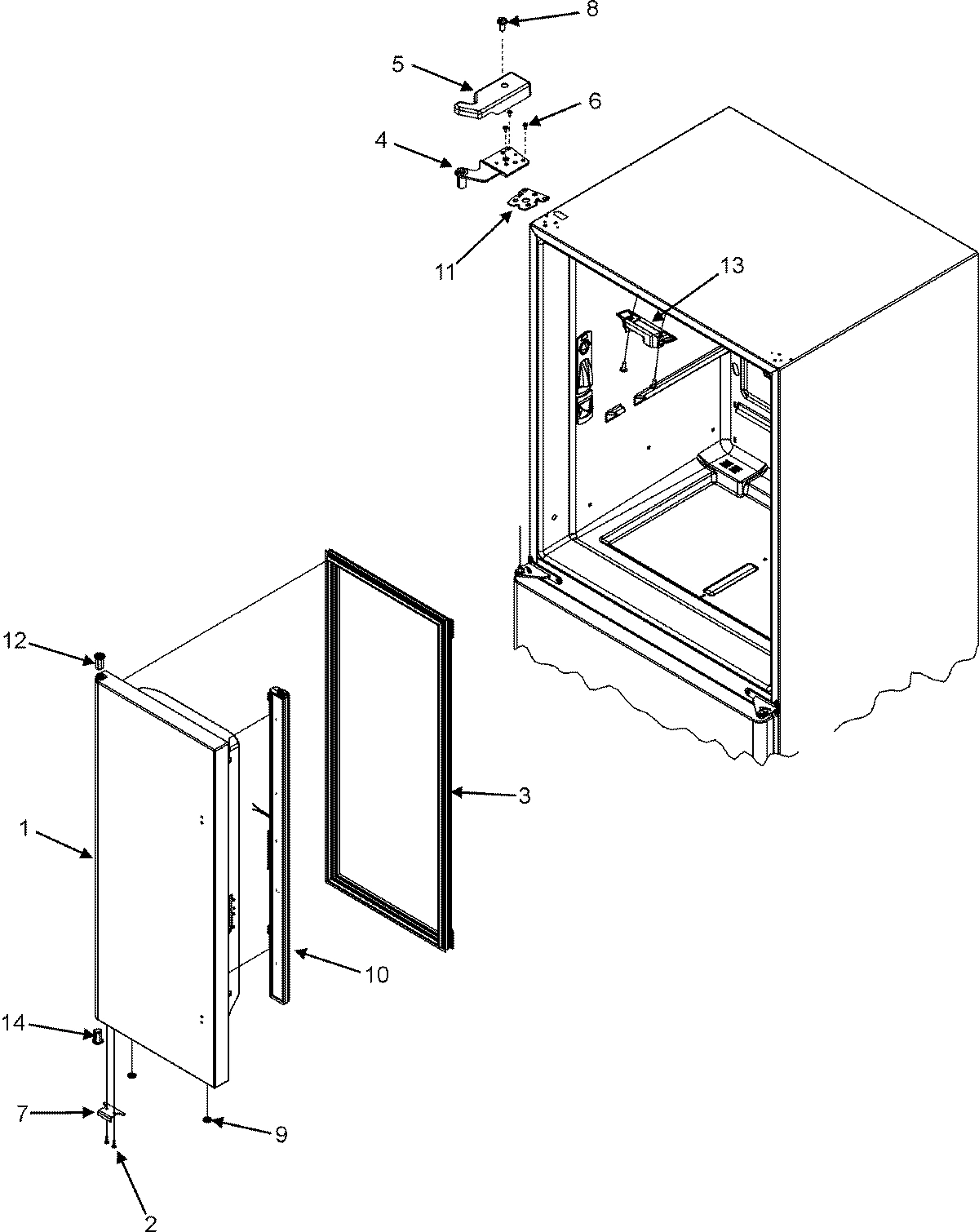 8
5
6
4
11
13
12
3
1
10
14
7
9
2